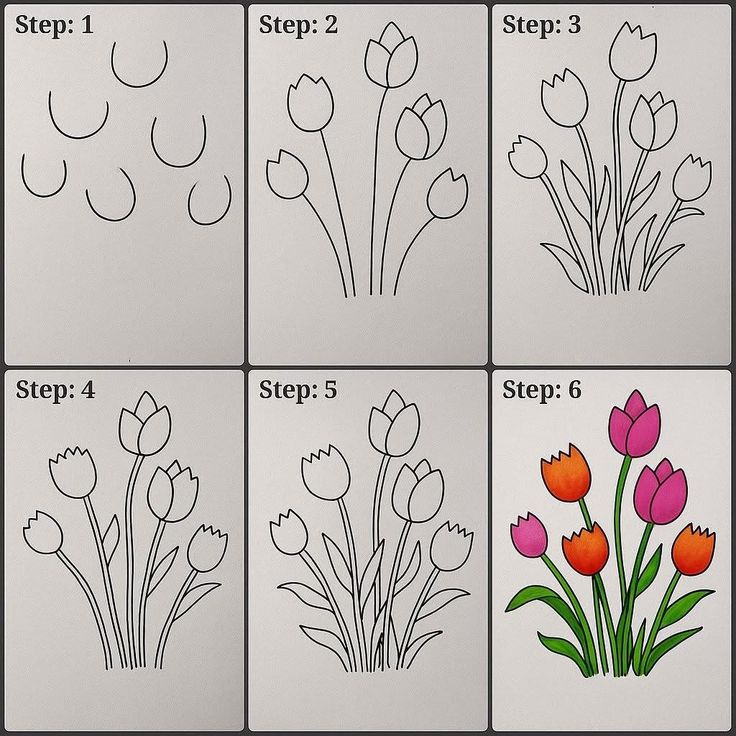 Step: 1

Step: 2

Step: 3

Step: 4

Step: 5

Step: 6