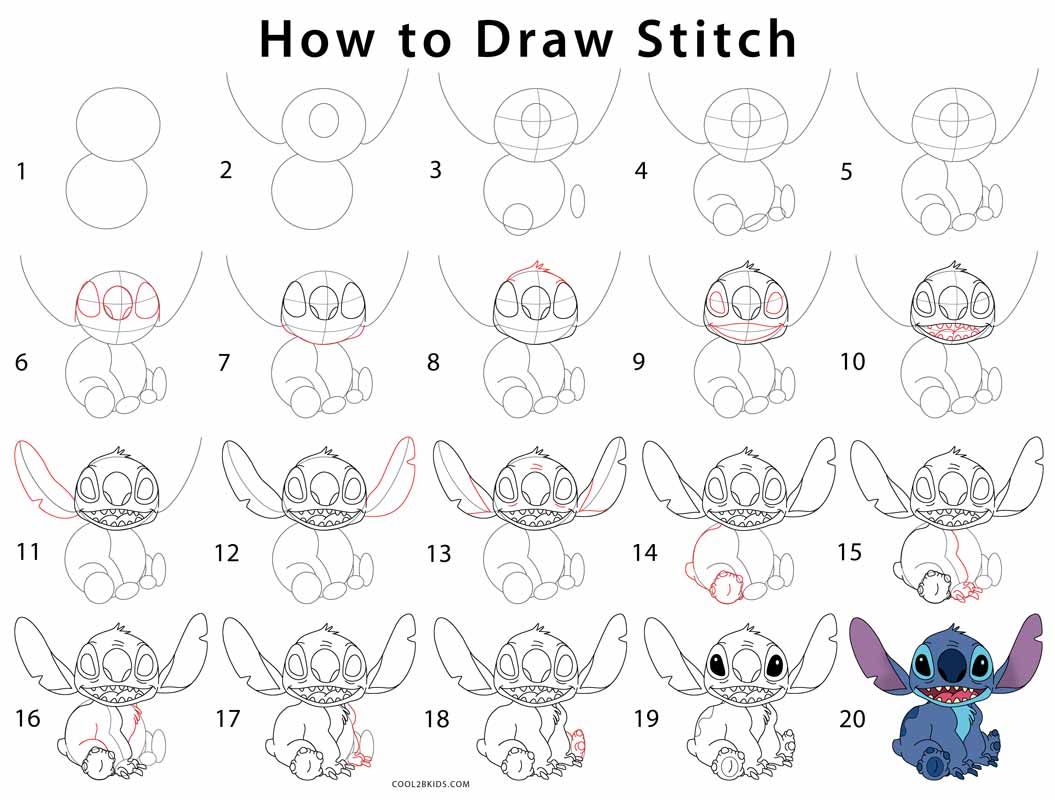 How to Draw Stitch

1
2
3
4
5
6
7
8
9
10
11
12
13
14
15
16
17
18
19
20

COOL2BKIDS.COM