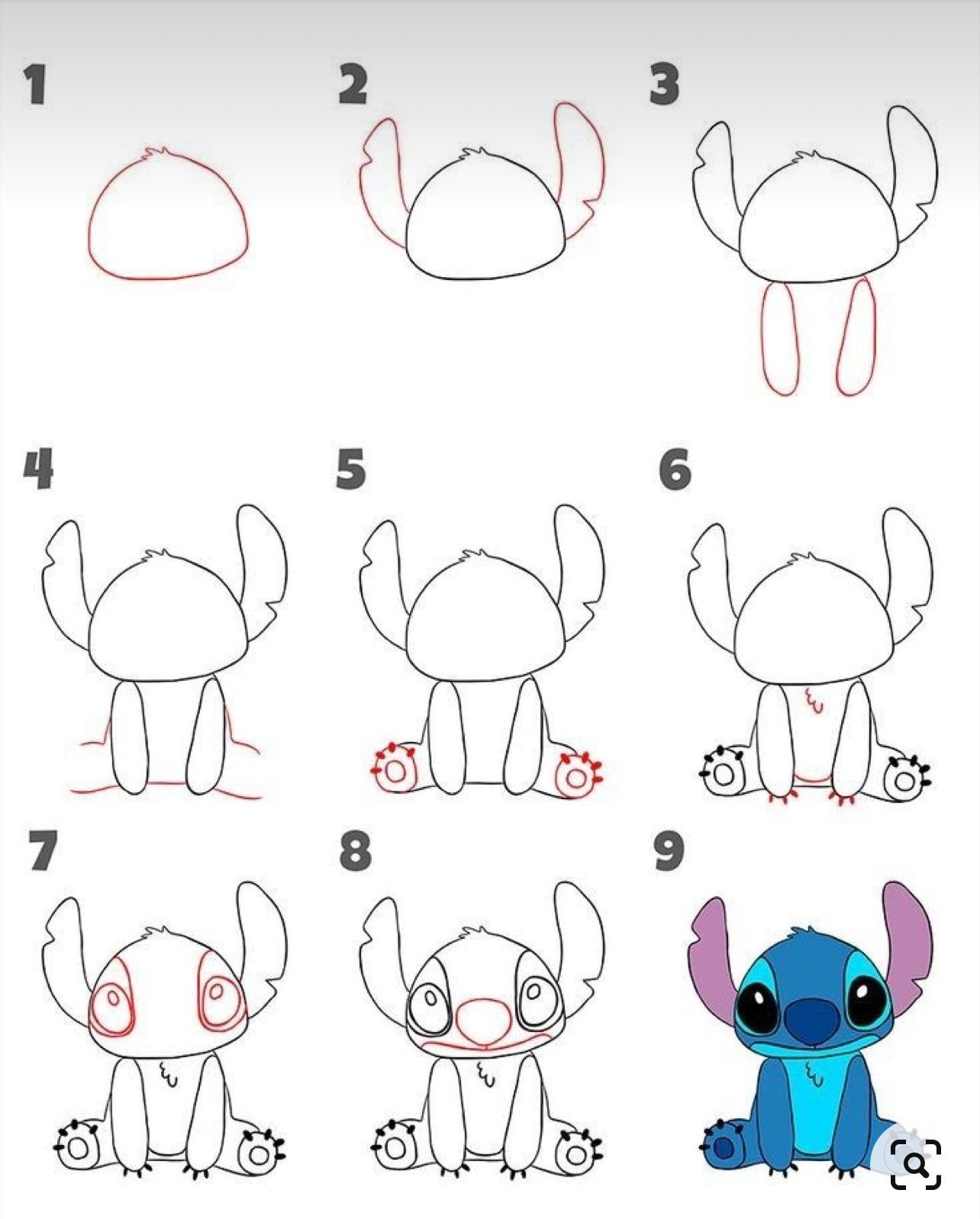 1

2

3

4

5

6

7

8

9