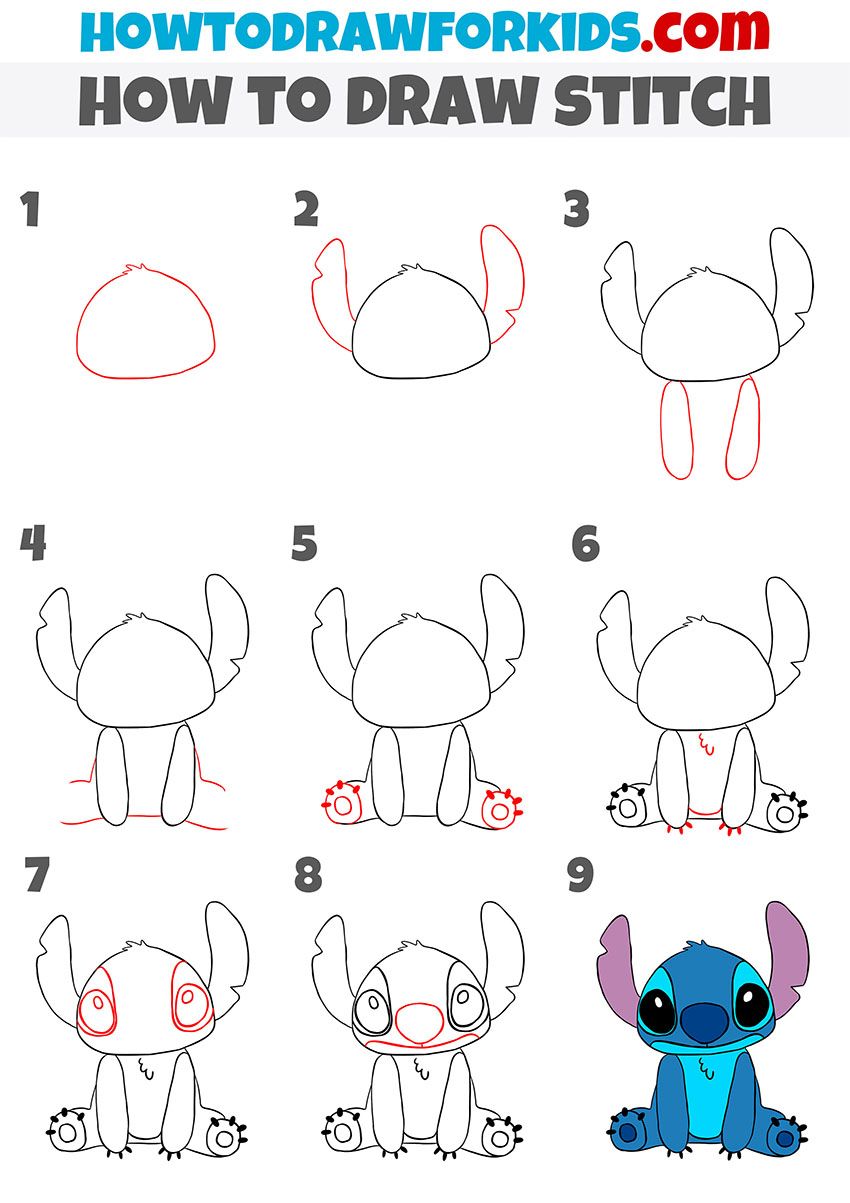 HOWTODRAWFORKIDS.com
HOW TO DRAW STITCH

1

2

3

4

5

6

7

8

9