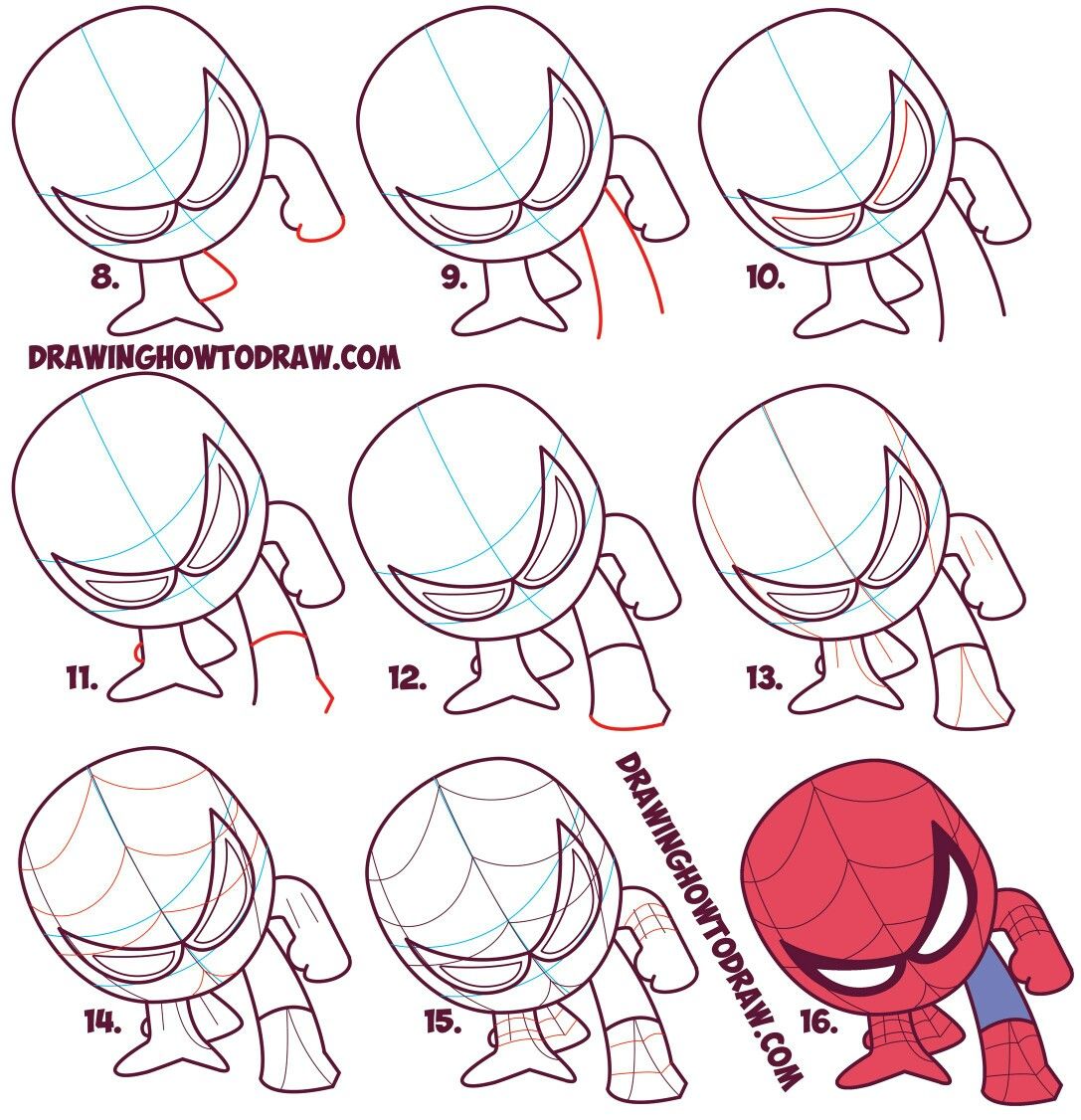 8.

9.

10.

DRAWINGHOWTODRAW.COM

11.

12.

13.

14.

15.

DRAWINGHOWTODRAW.COM

16.