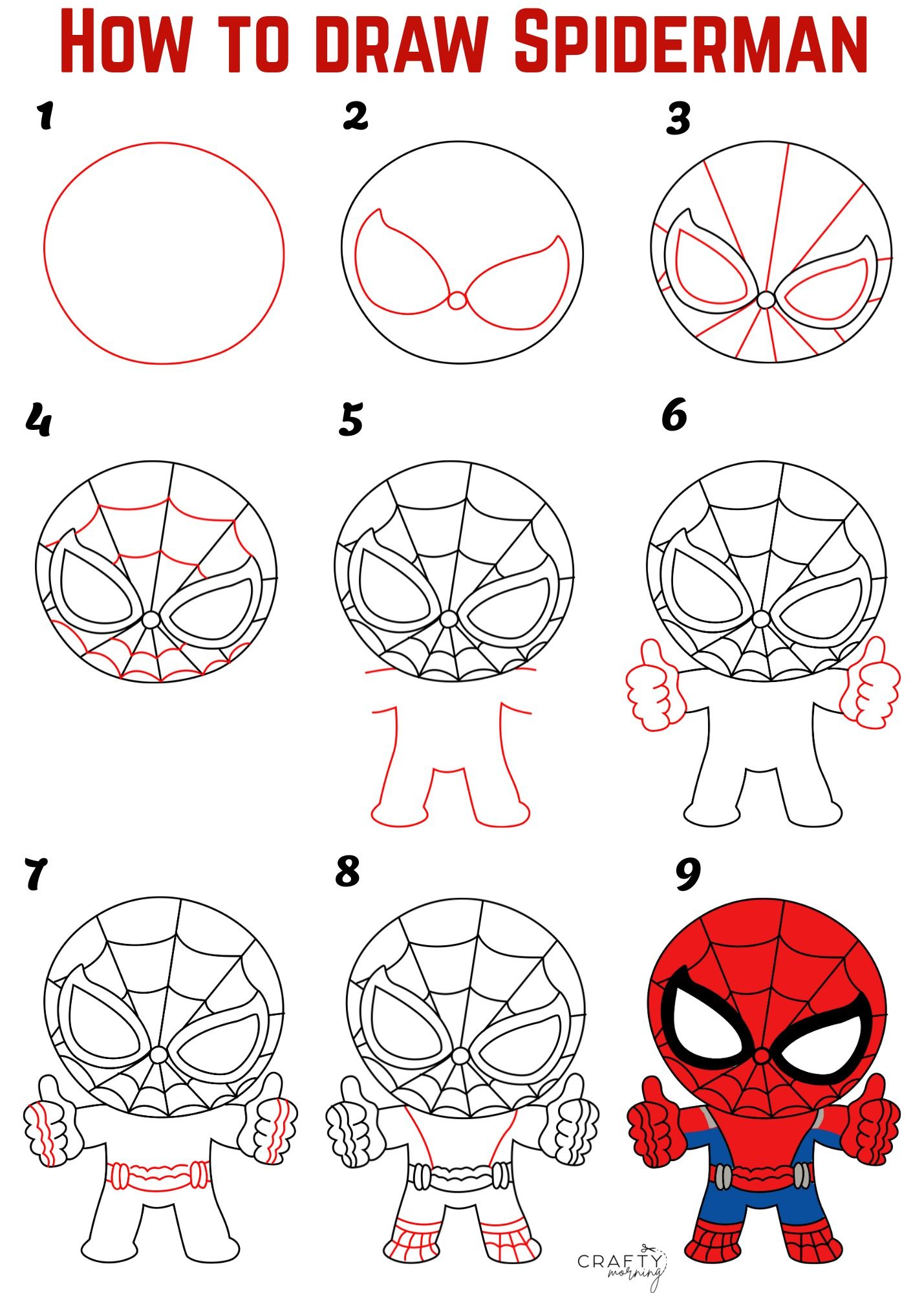 How to draw Spiderman

1

2

3

4

5

6

7

8

9

CRAFTY morning