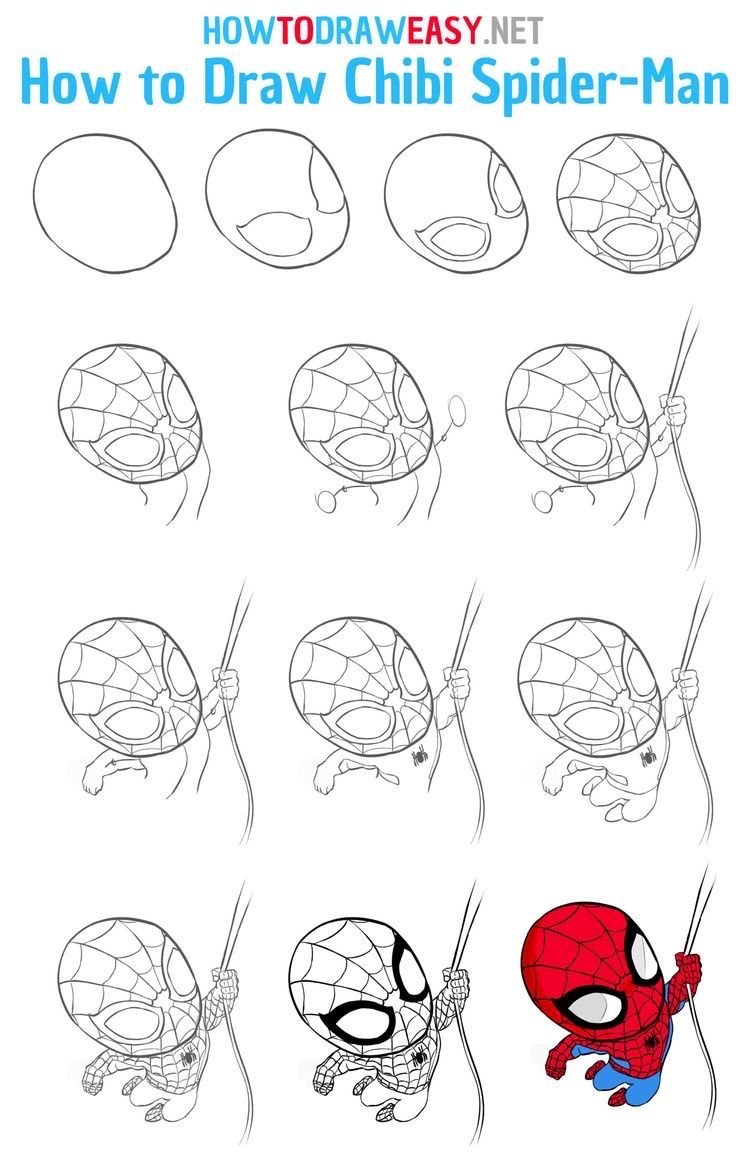 HOWTODRAWEASY.NET
How to Draw Chibi Spider-Man