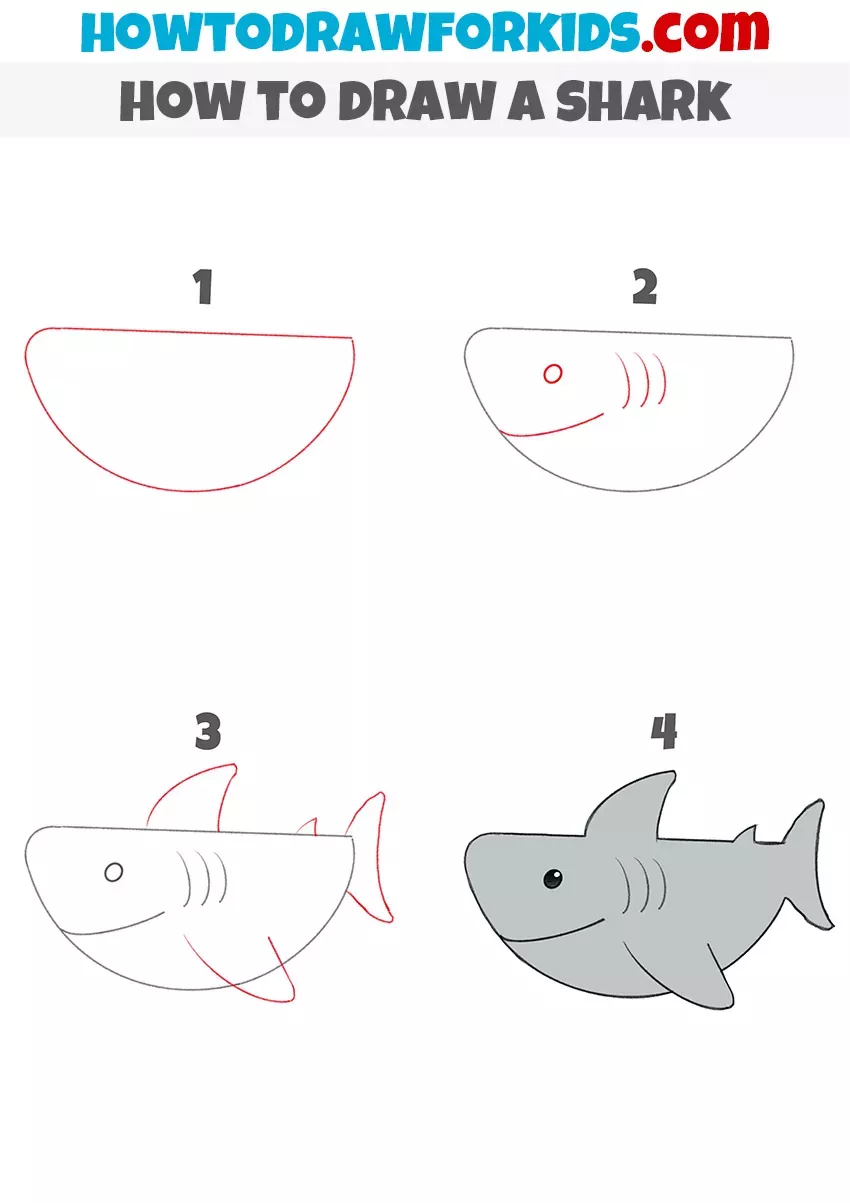 HOWTODRAWFORKIDS.com
HOW TO DRAW A SHARK

1

2

3

4