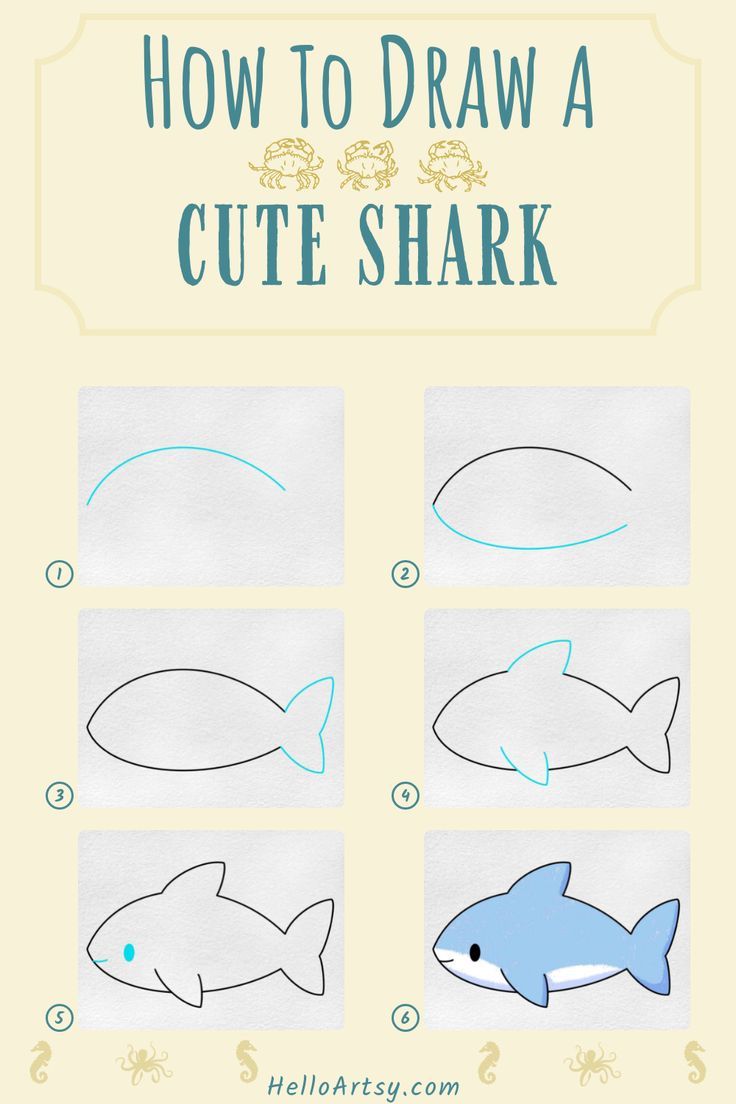 HOW TO DRAW A
CUTE SHARK

1
2
3
4
5
6

HelloArtsy.com