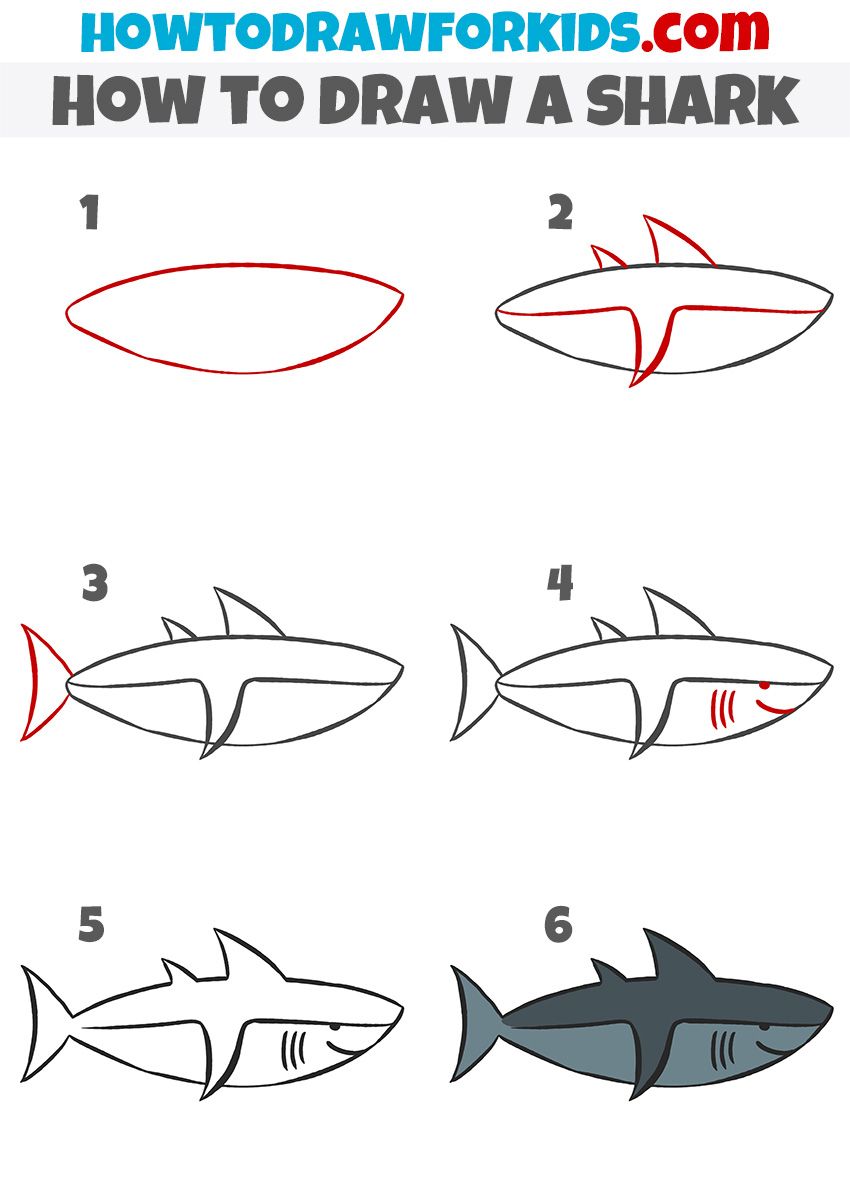 HOWTODRAWFORKIDS.com
HOW TO DRAW A SHARK

1

2

3

4

5

6