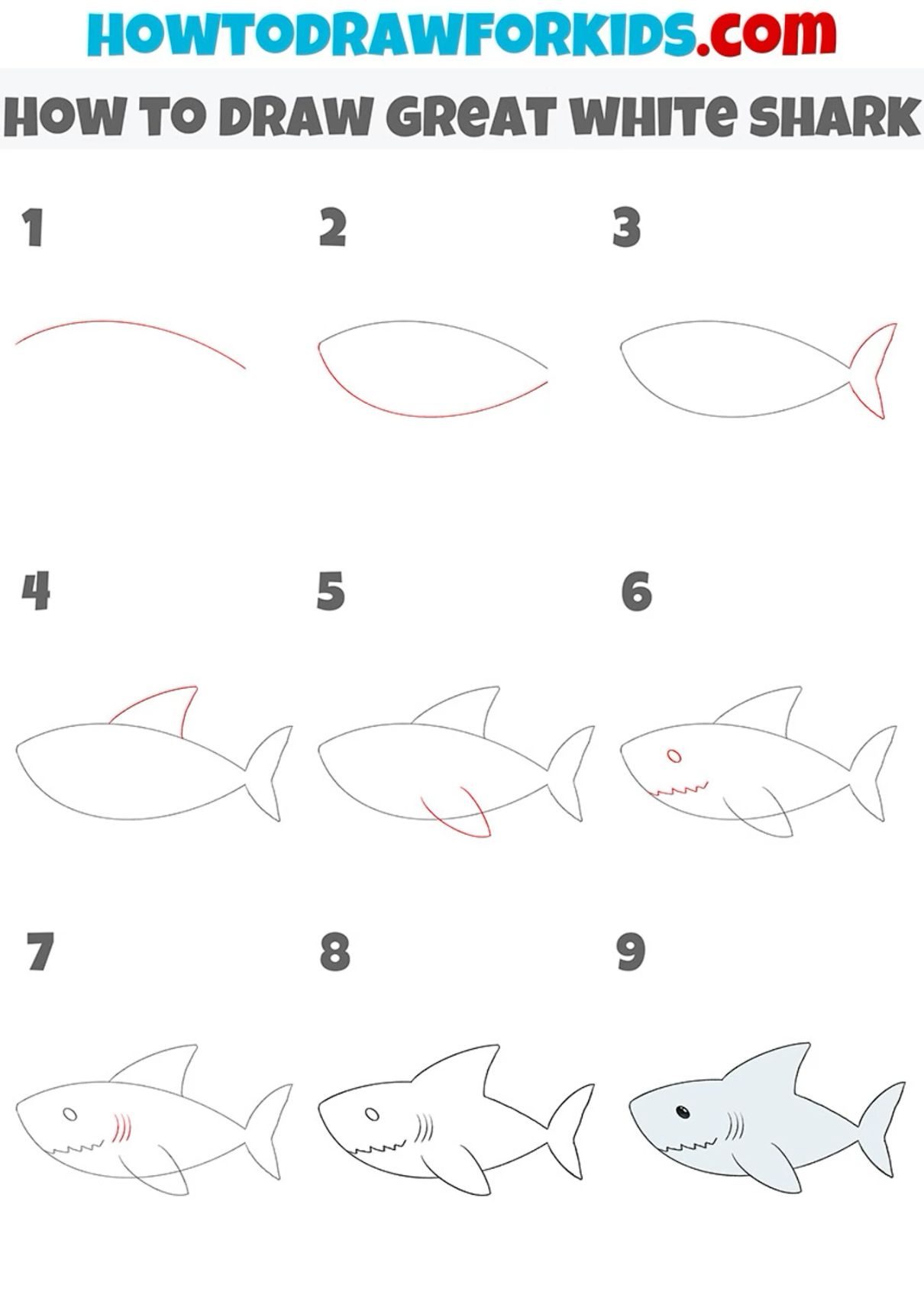 HOWTODRAWFORKIDS.com

HOW TO DRAW GREAT WHITE SHARK

1

2

3

4

5

6

7

8

9