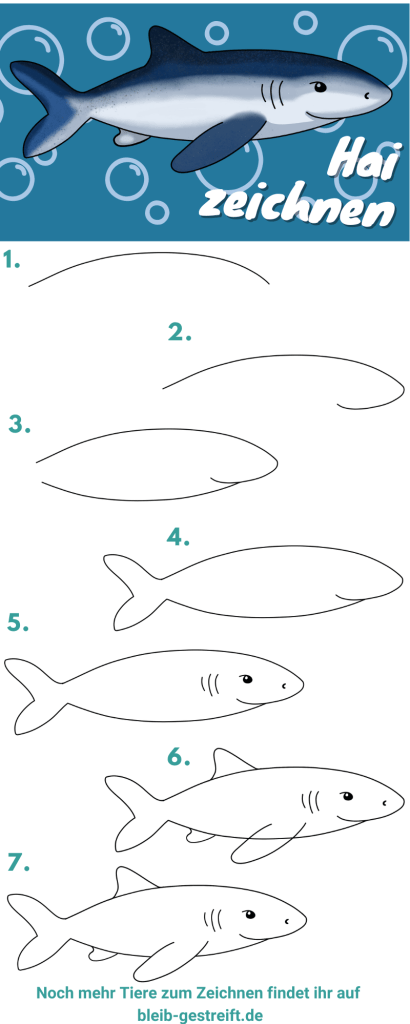 Hai zeichnen

1.

2.

3.

4.

5.

6.

7.

Noch mehr Tiere zum Zeichnen findet ihr auf bleib-gestreift.de