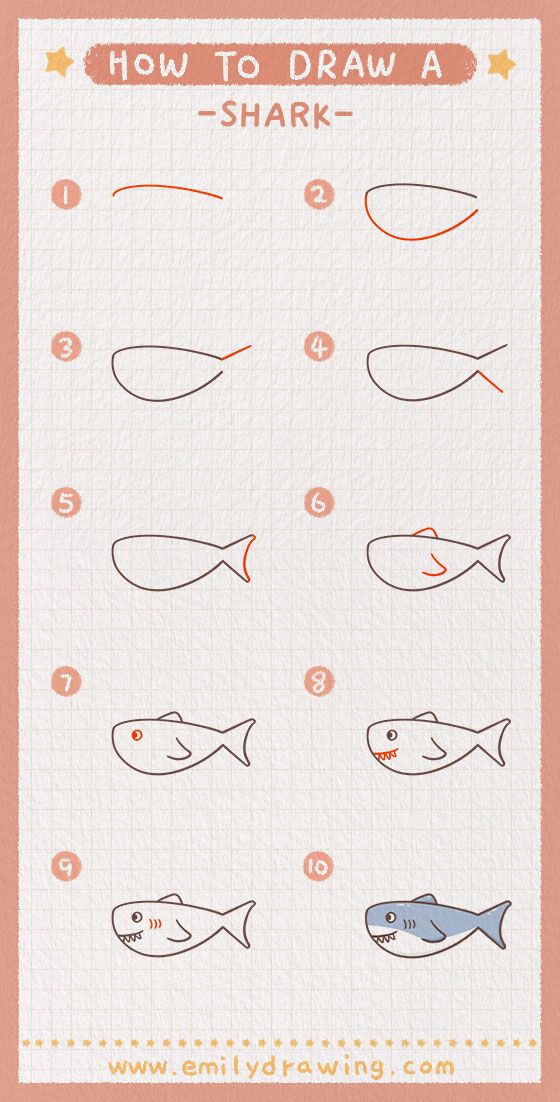 HOW TO DRAW A

-SHARK-

1

2

3

4

5

6

7

8

9

10

www.emilydrawing.com