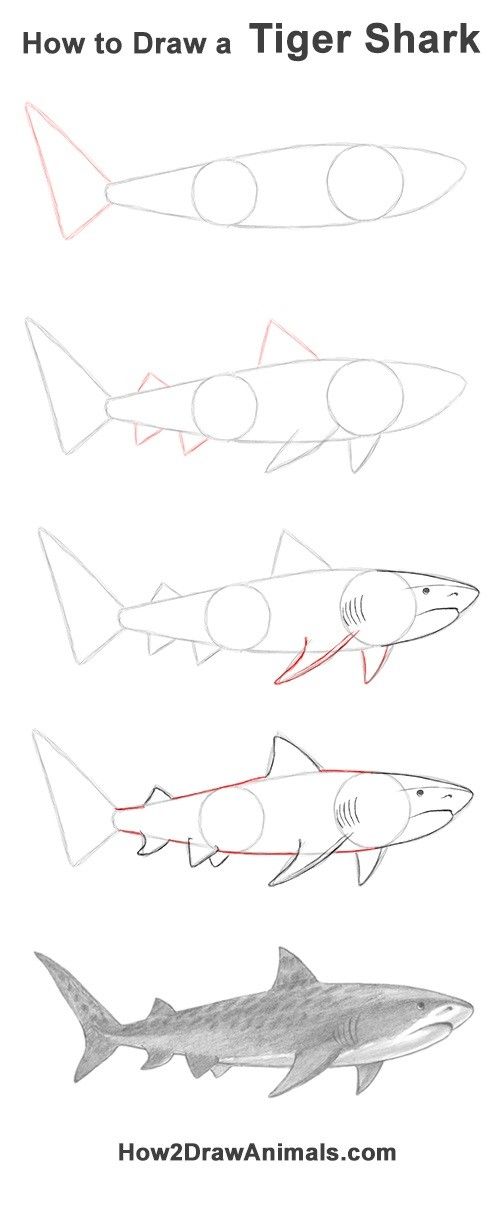 How to Draw a Tiger Shark

How2DrawAnimals.com