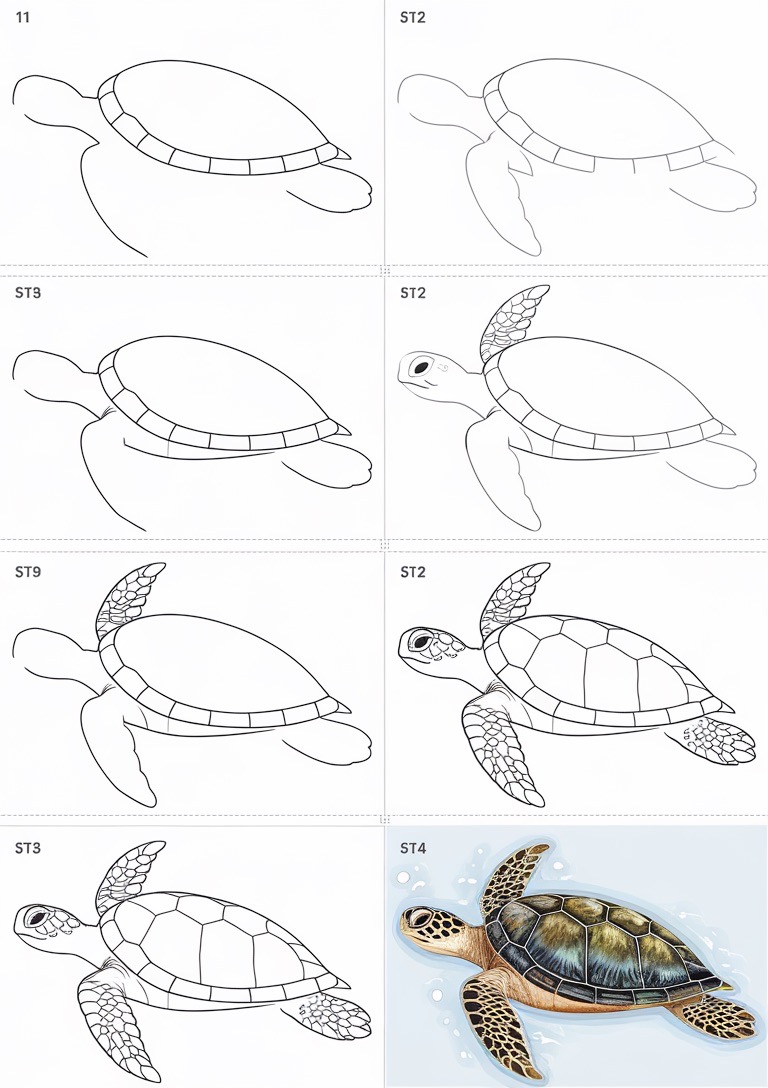 11

ST2

ST3

ST2

ST9

ST2

ST3

ST4