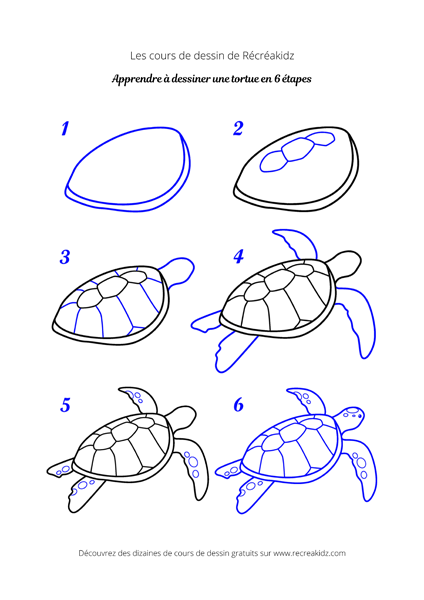 Les cours de dessin de Récréakidz

Apprendre à dessiner une tortue en 6 étapes

1

2

3

4

5

6

Découvrez des dizaines de cours de dessin gratuits sur www.recreakidz.com