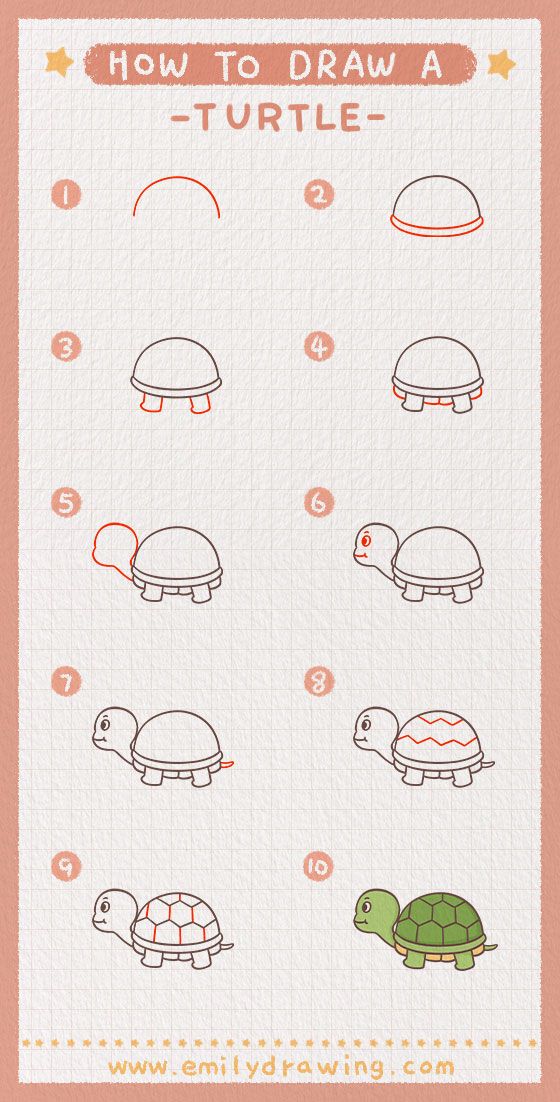 HOW TO DRAW A
-TURTLE-

1
2
3
4
5
6
7
8
9
10

www.emilydrawing.com