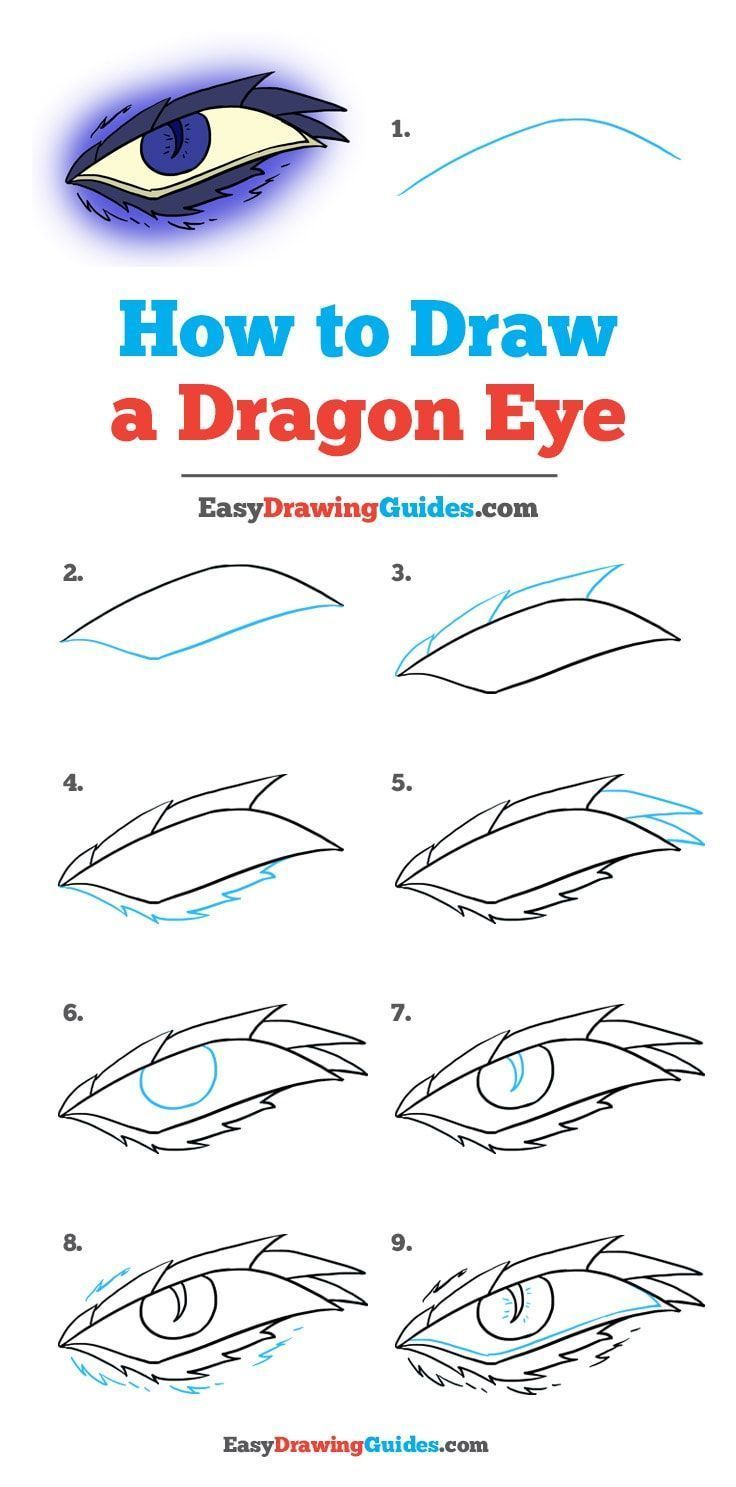 1.

How to Draw
a Dragon Eye

EasyDrawingGuides.com

2.

3.

4.

5.

6.

7.

8.

9.

EasyDrawingGuides.com