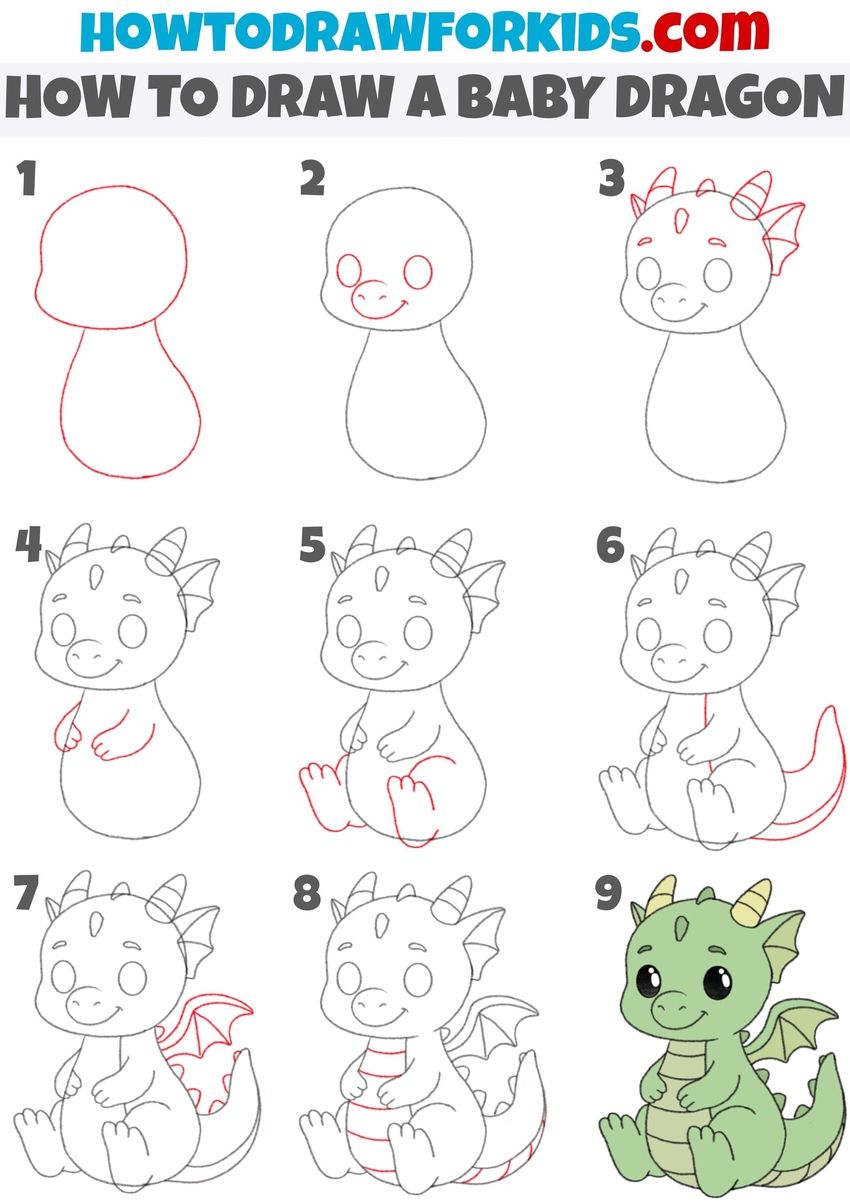 HOWTODRAWFORKIDS.com
HOW TO DRAW A BABY DRAGON

1
2
3
4
5
6
7
8
9