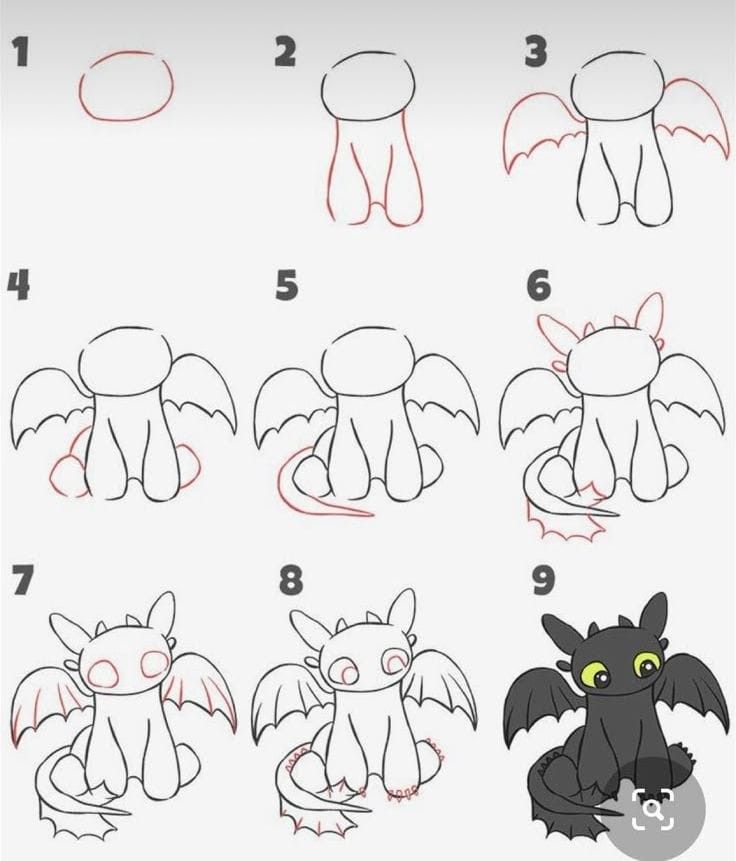 1
2
3
4
5
6
7
8
9