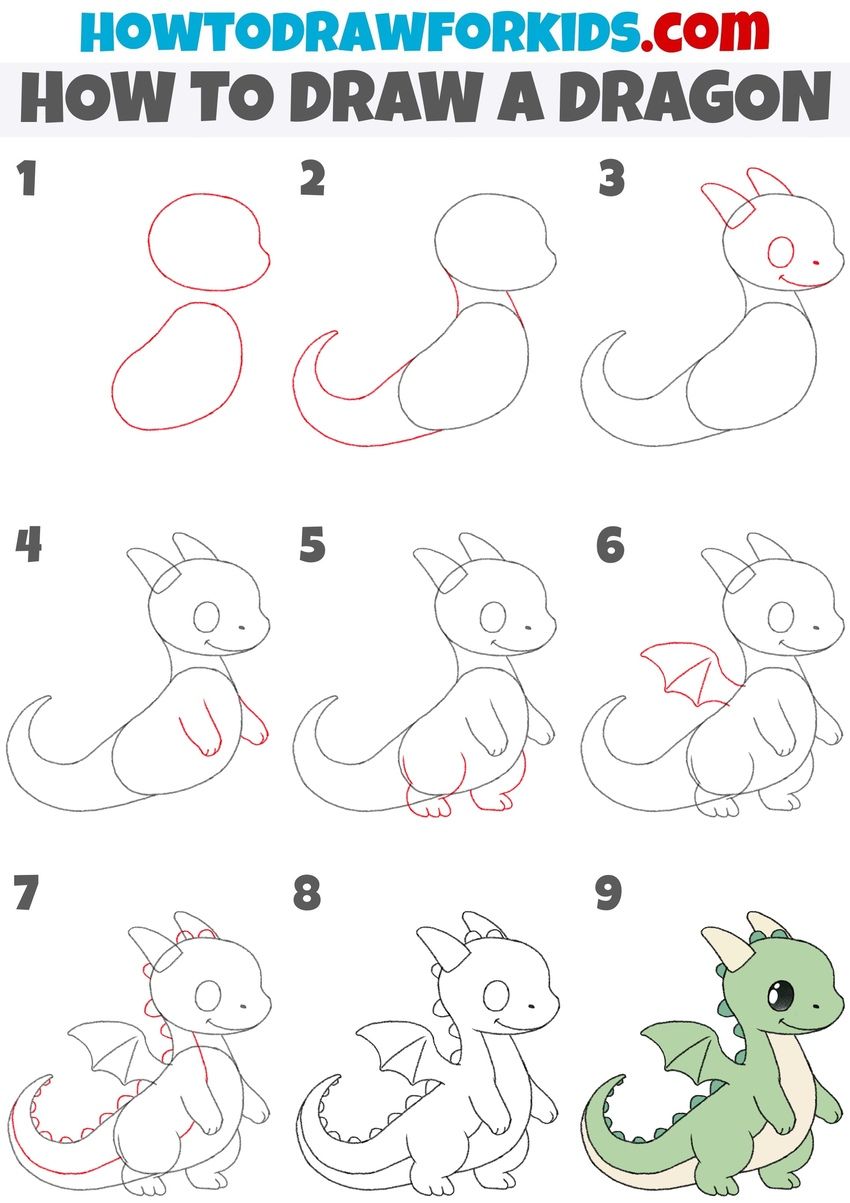 HOWTODRAWFORKIDS.com
HOW TO DRAW A DRAGON

1

2

3

4

5

6

7

8

9