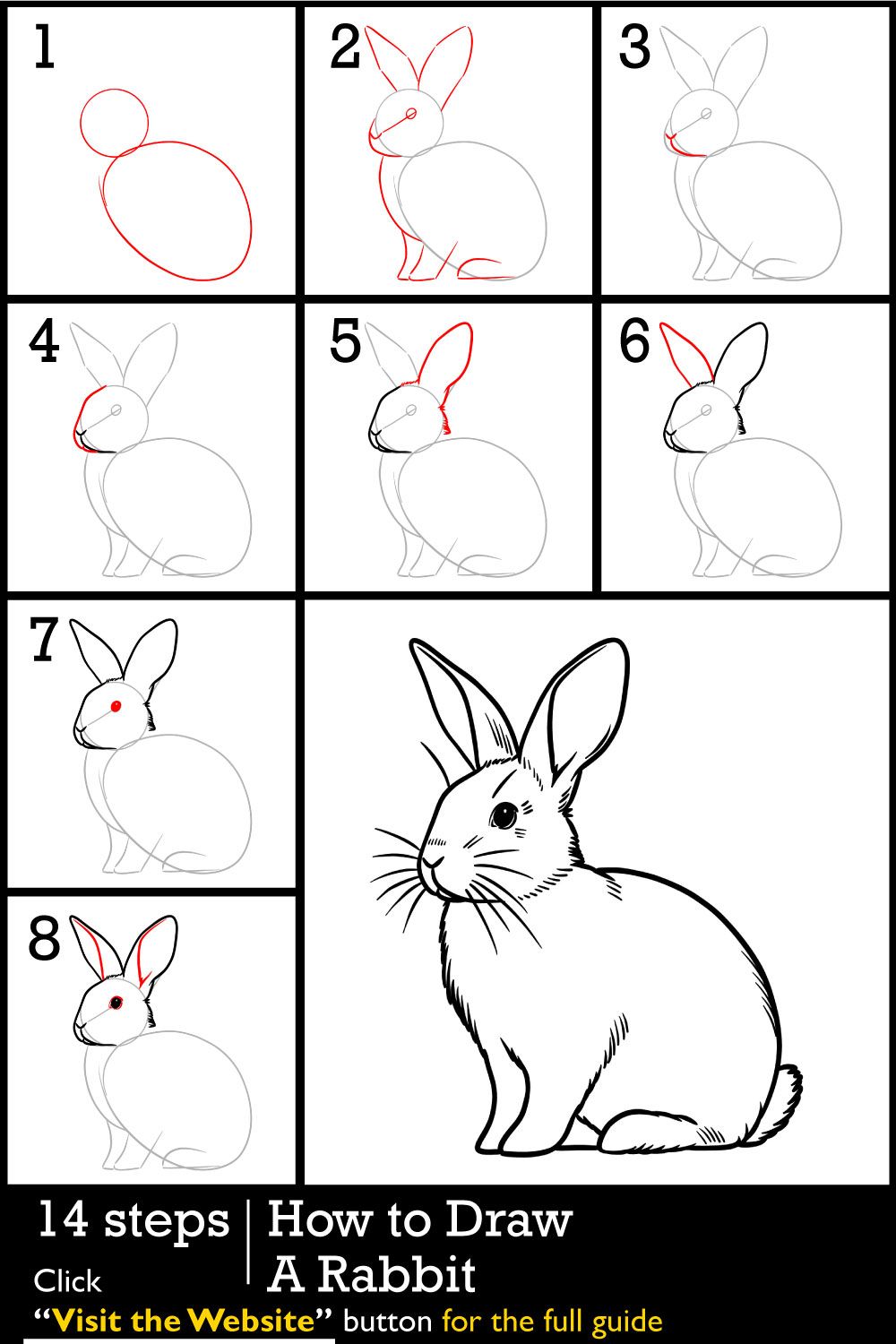 1

2

3

4

5

6

7

8

14 steps

How to Draw A Rabbit

Click

"Visit the Website" button for the full guide