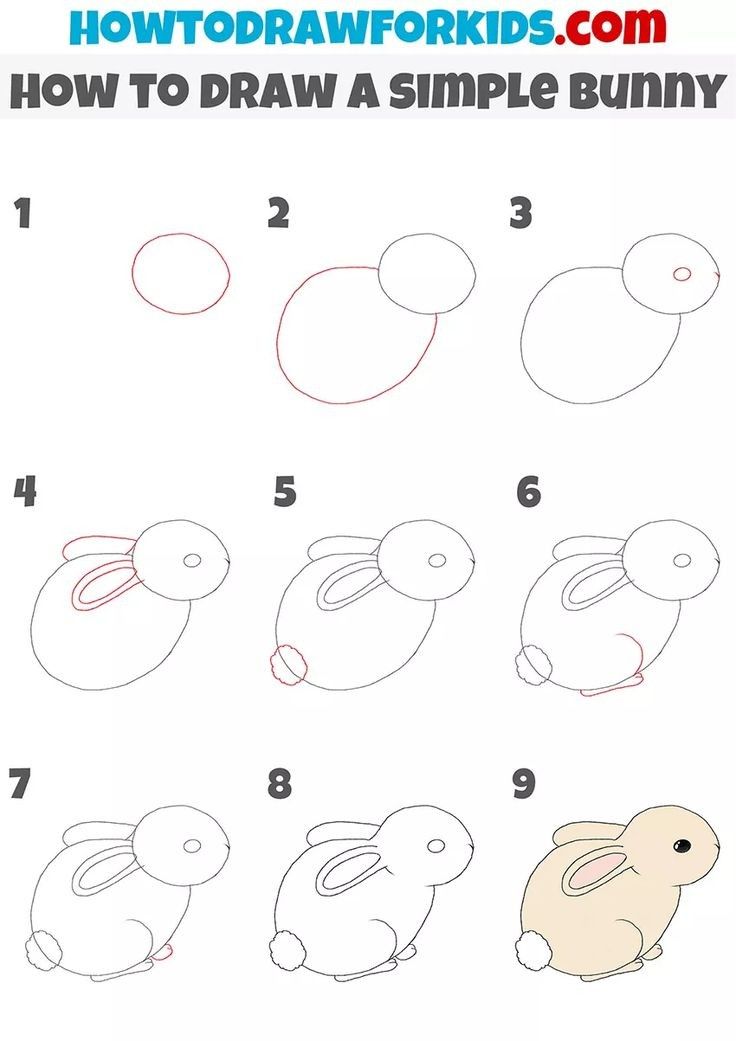 HOWTODRAWFORKIDS.com

HOW TO DRAW A SIMPLE BUNNY

1

2

3

4

5

6

7

8

9