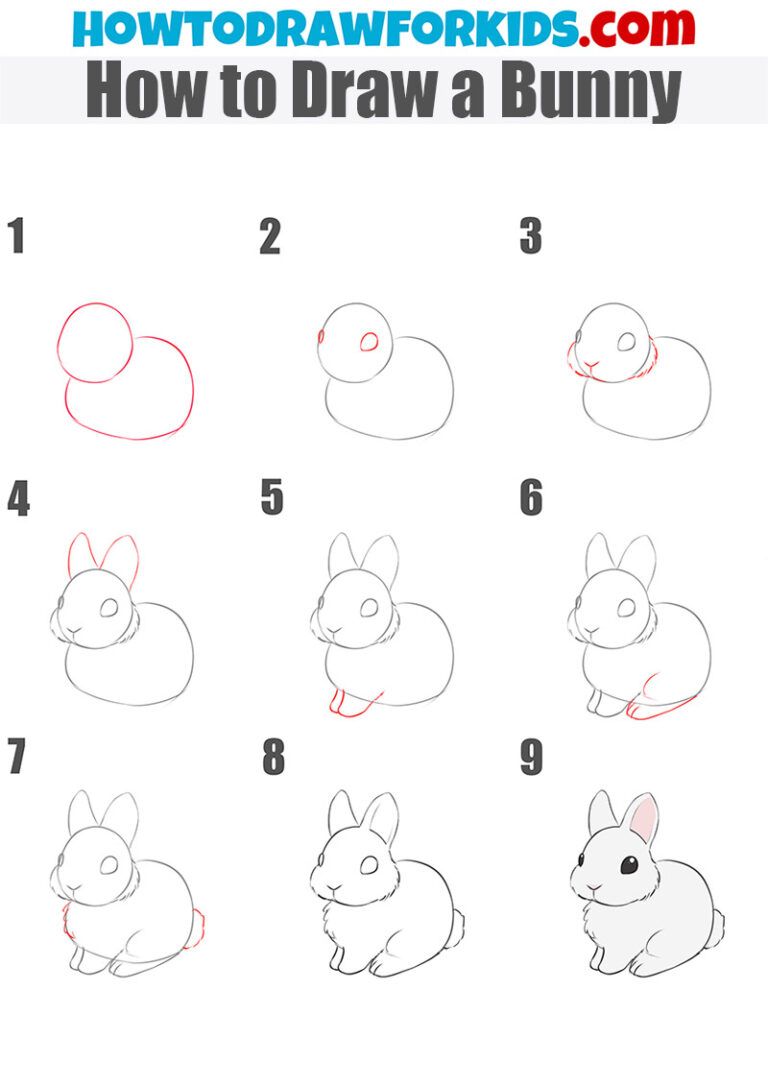 HOWTODRAWFORKIDS.com
How to Draw a Bunny

1

2

3

4

5

6

7

8

9