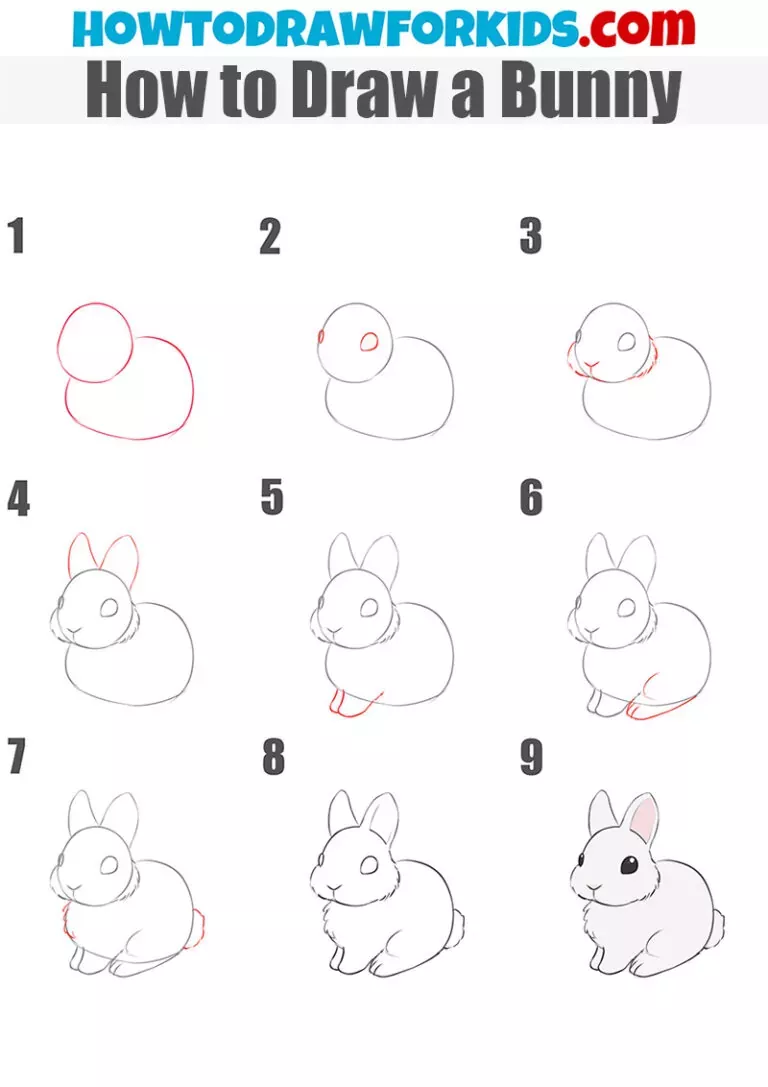 HOWTODRAWFORKIDS.com
How to Draw a Bunny

1

2

3

4

5

6

7

8

9