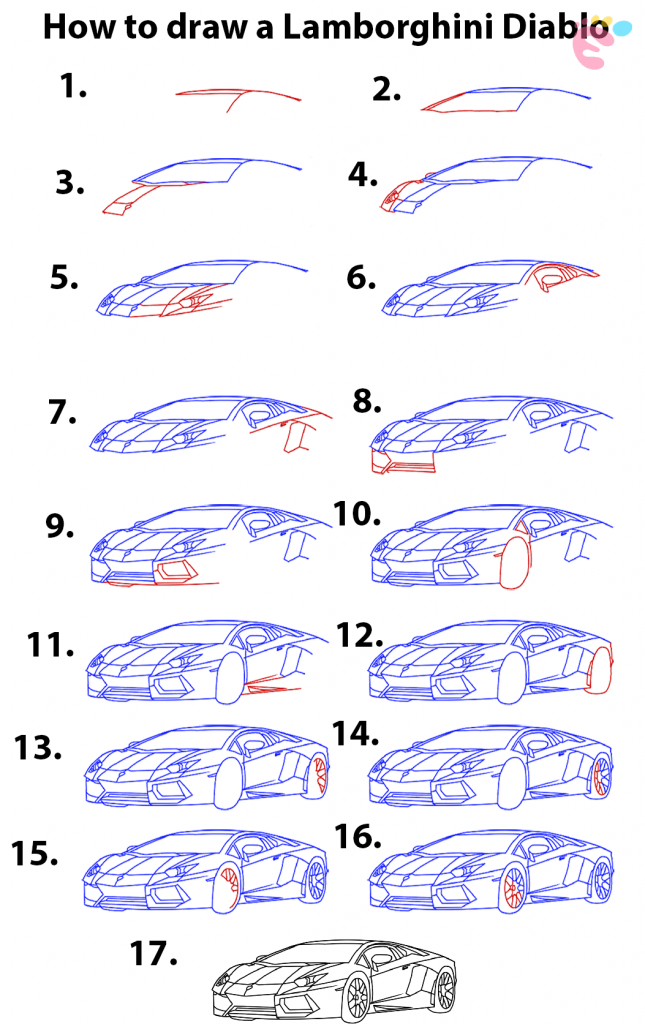 How to draw a Lamborghini Diablo

1.

2.

3.

4.

5.

6.

7.

8.

9.

10.

11.

12.

13.

14.

15.

16.

17.