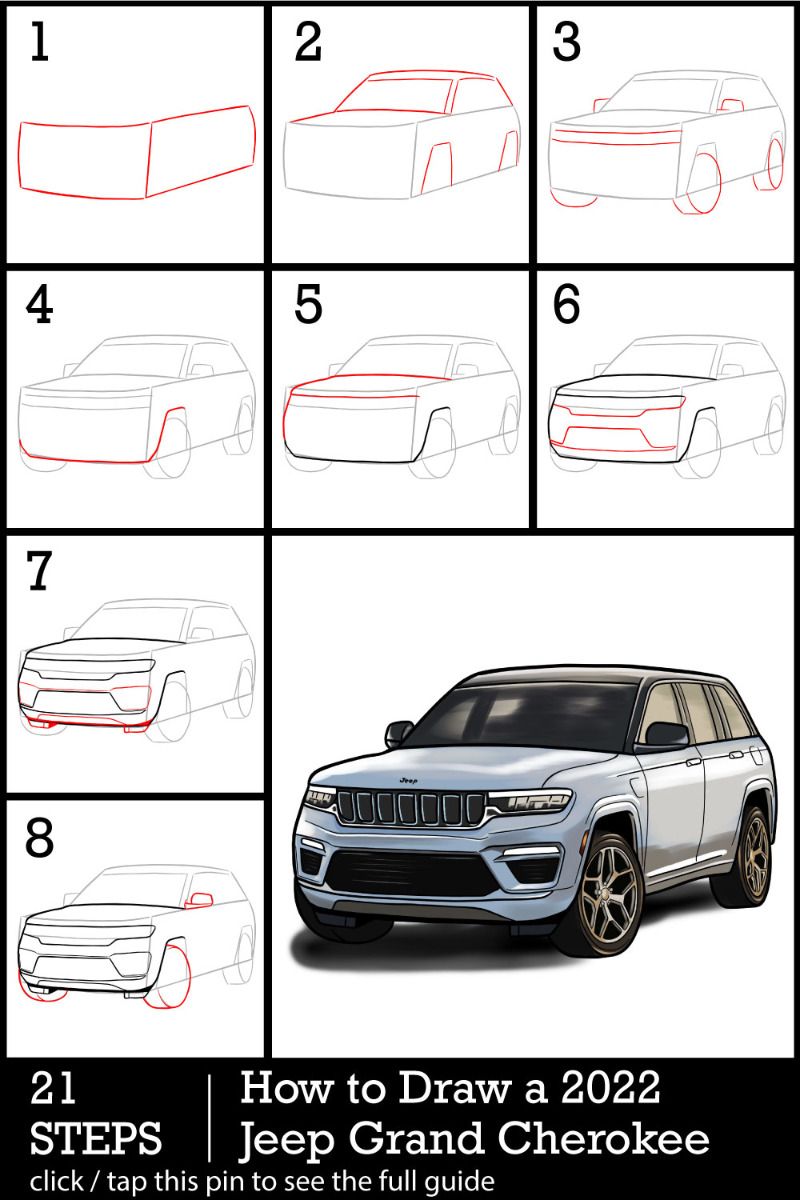 1

2

3

4

5

6

7

8

Jeep

21 STEPS

How to Draw a 2022 Jeep Grand Cherokee

click / tap this pin to see the full guide