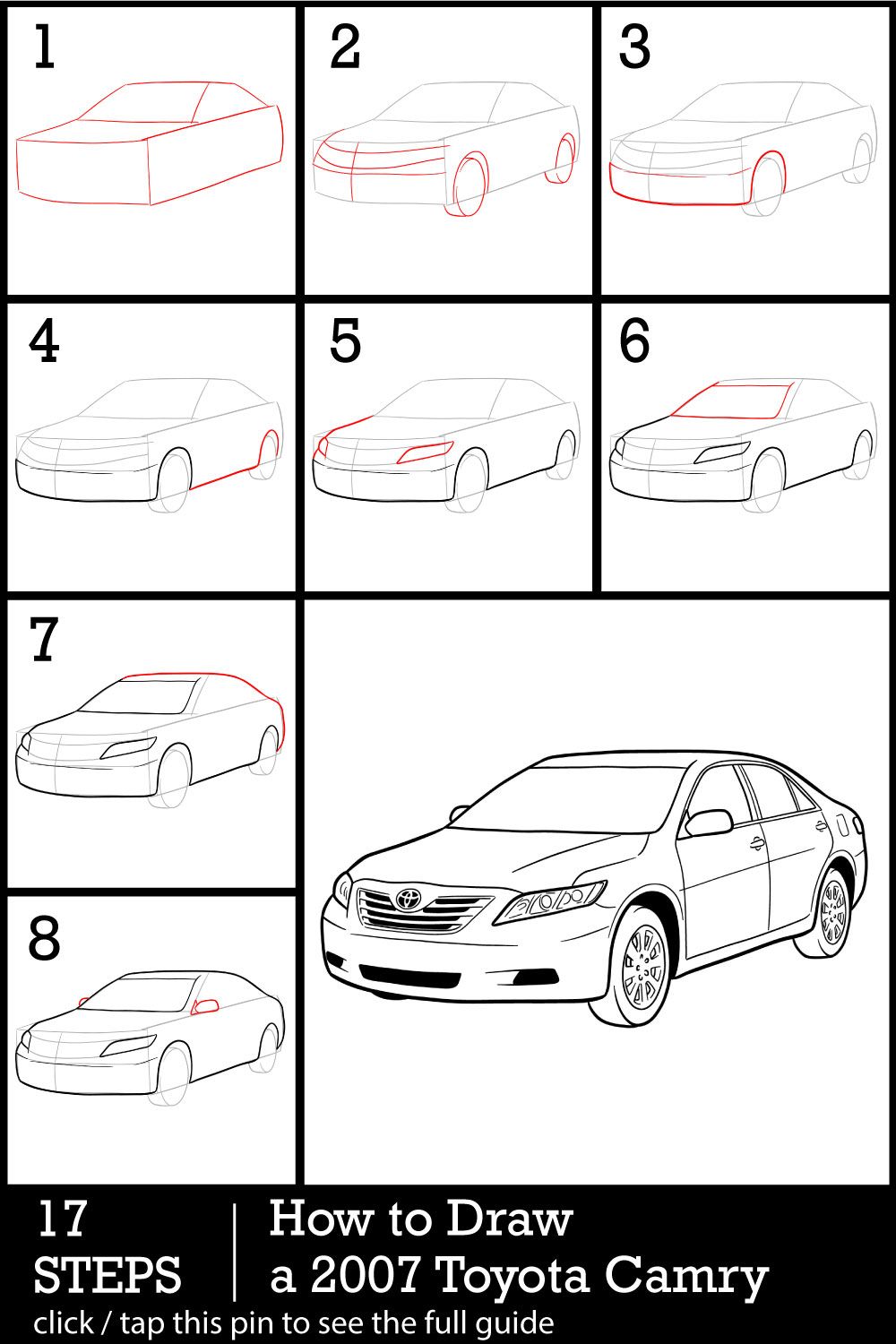 1

2

3

4

5

6

7

8

17
STEPS

How to Draw
a 2007 Toyota Camry

click / tap this pin to see the full guide