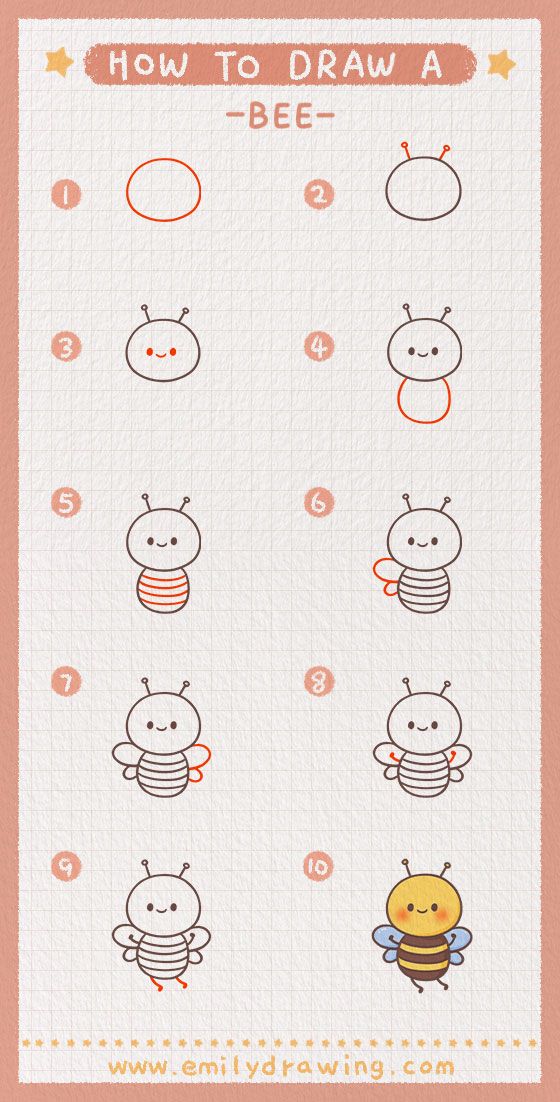 HOW TO DRAW A

-BEE-

1

2

3

4

5

6

7

8

9

10

www.emilydrawing.com