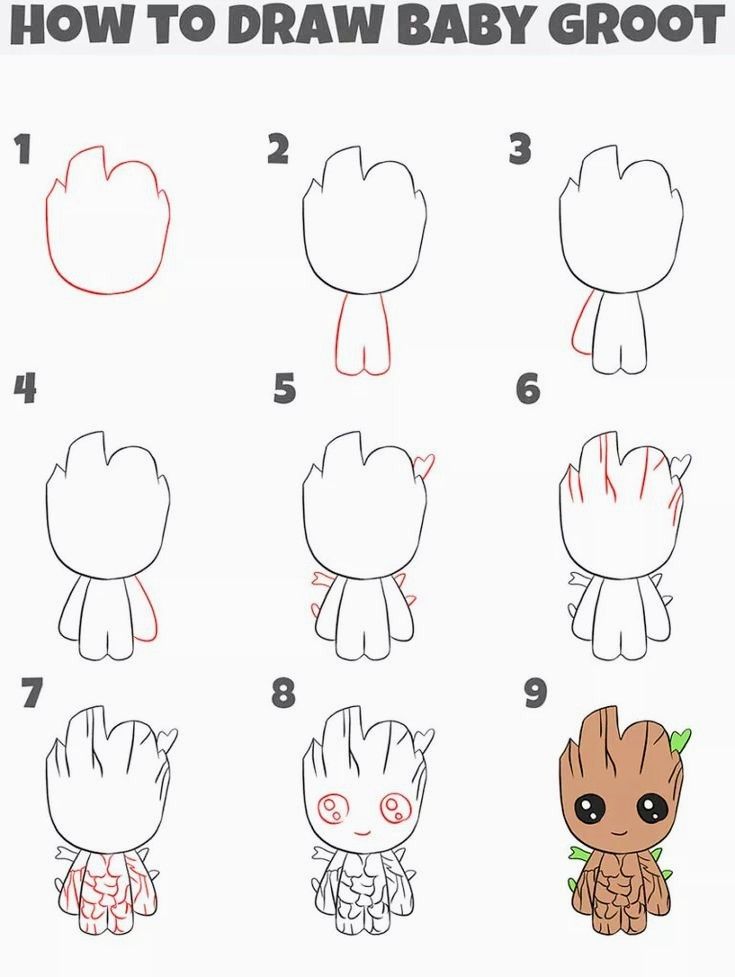 HOW TO DRAW BABY GROOT

1

2

3

4

5

6

7

8

9