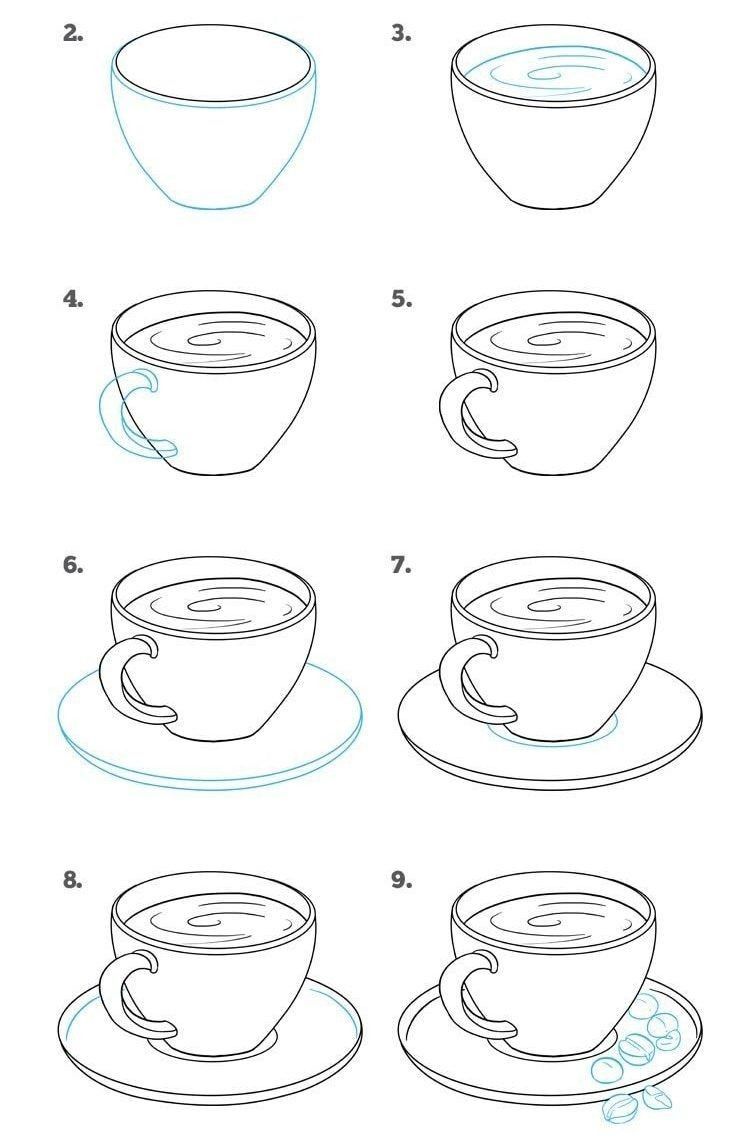 2.

3.

4.

5.

6.

7.

8.

9.