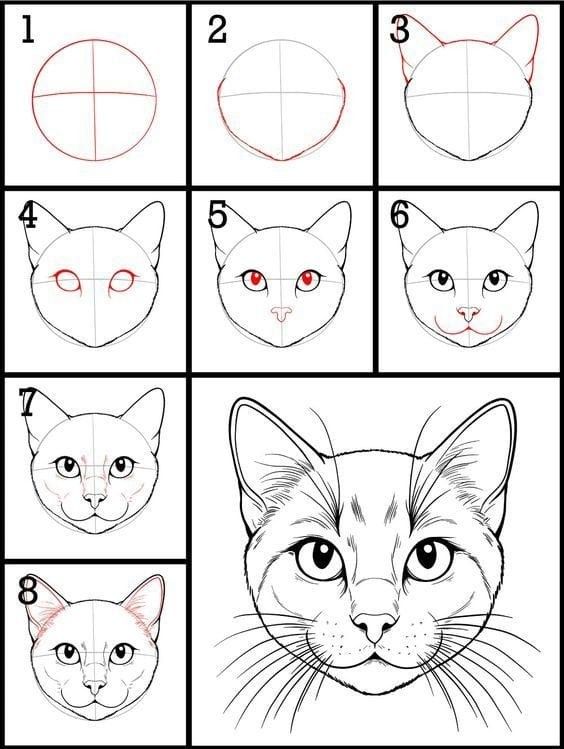 1

2

3

4

5

6

7

8