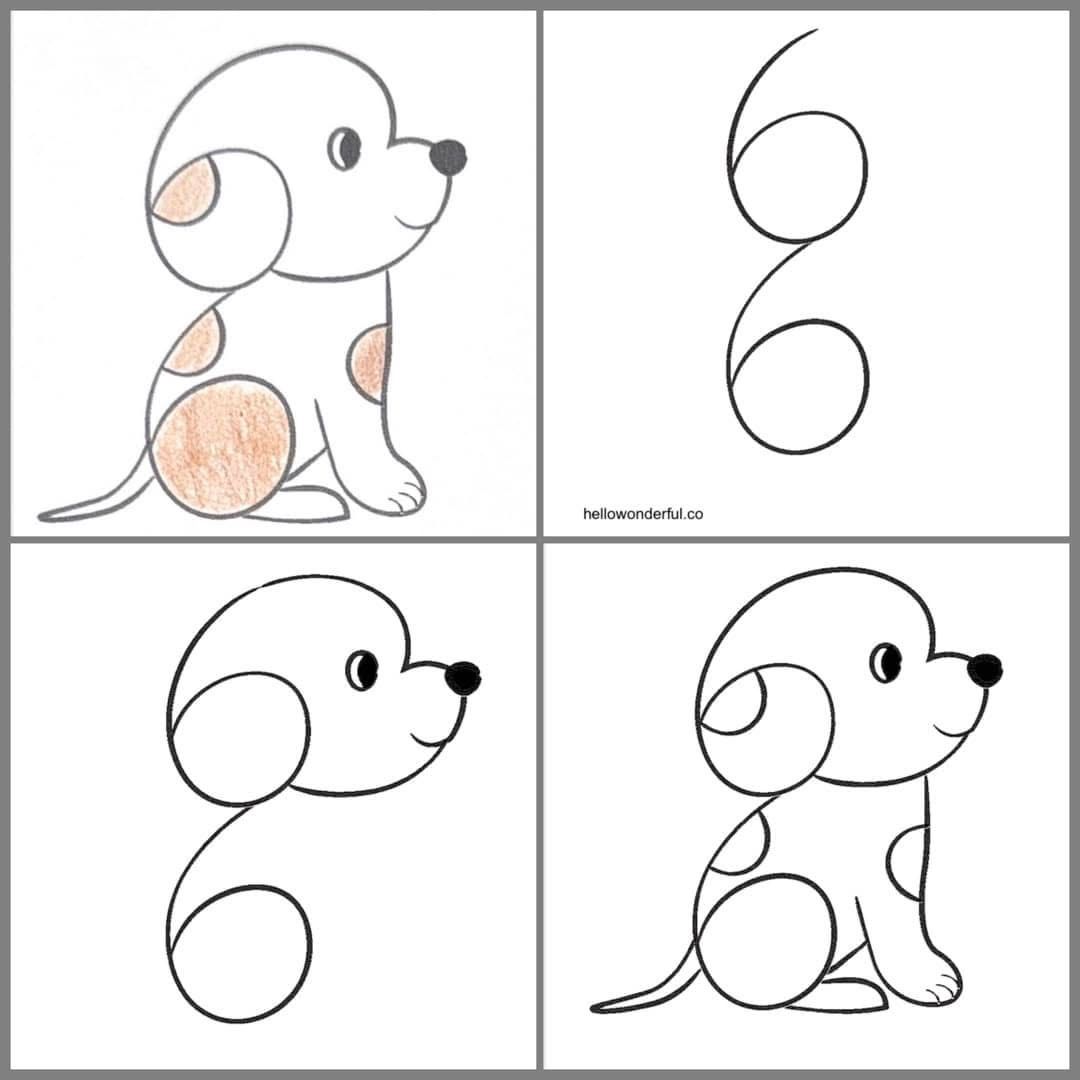 hellowonderful.co