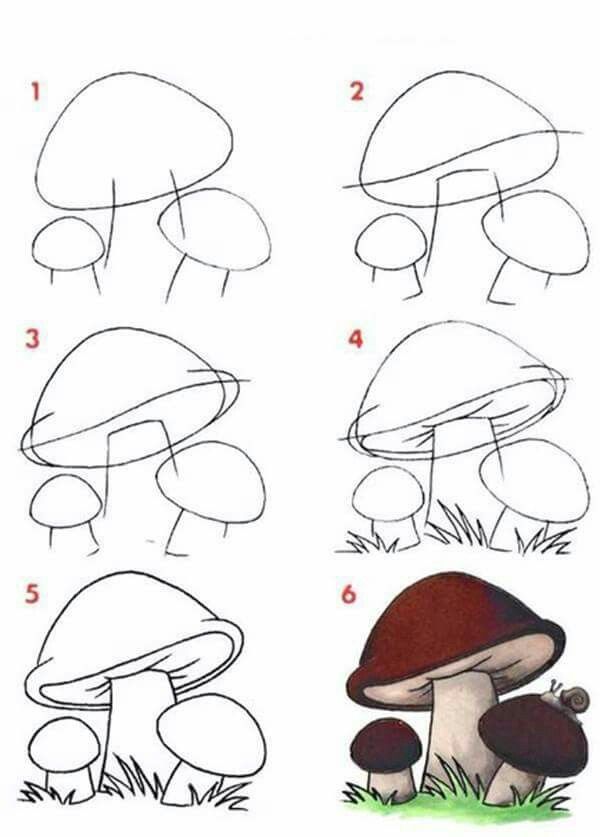 1

2

3

4

5

6