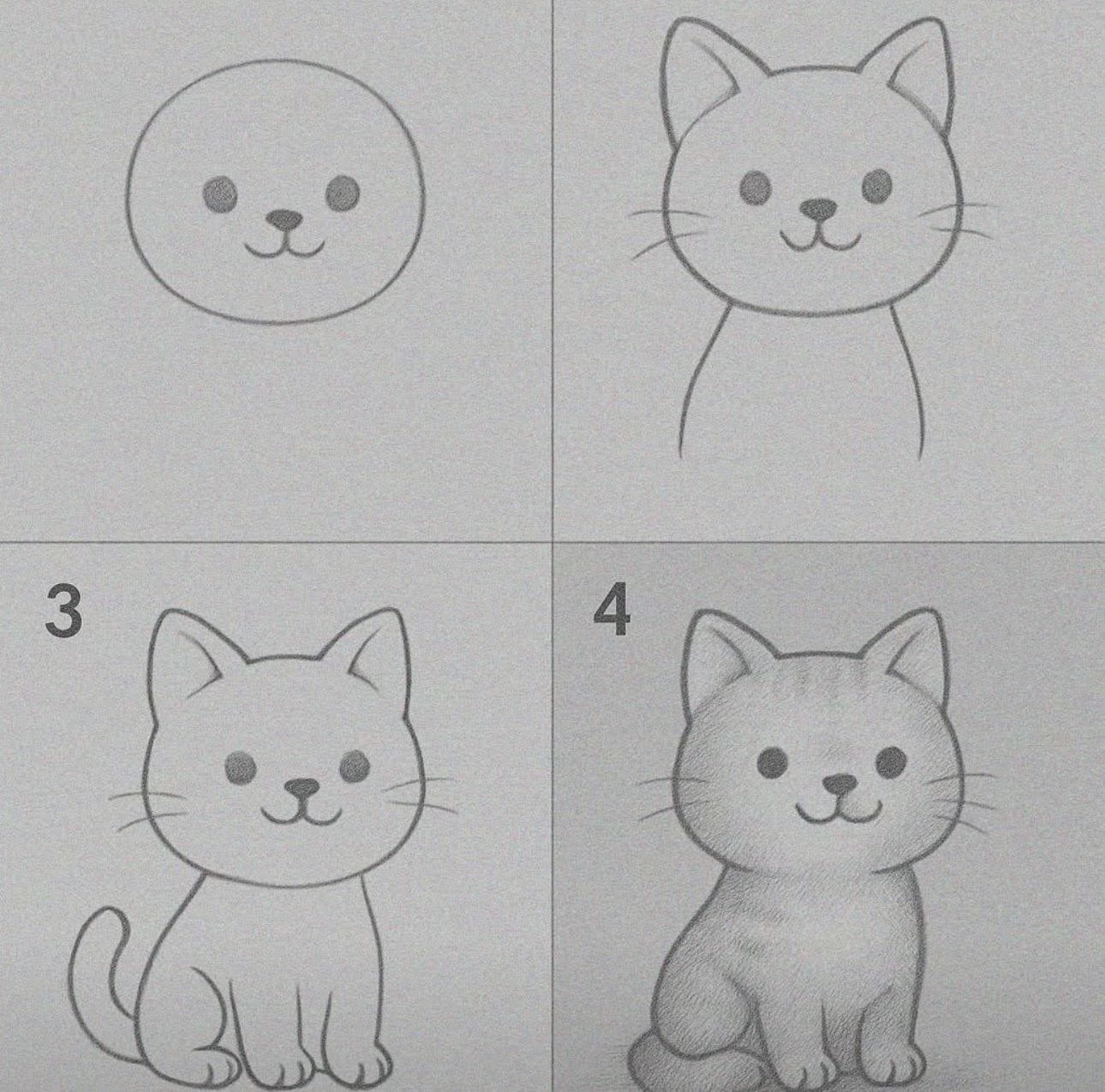 3

4