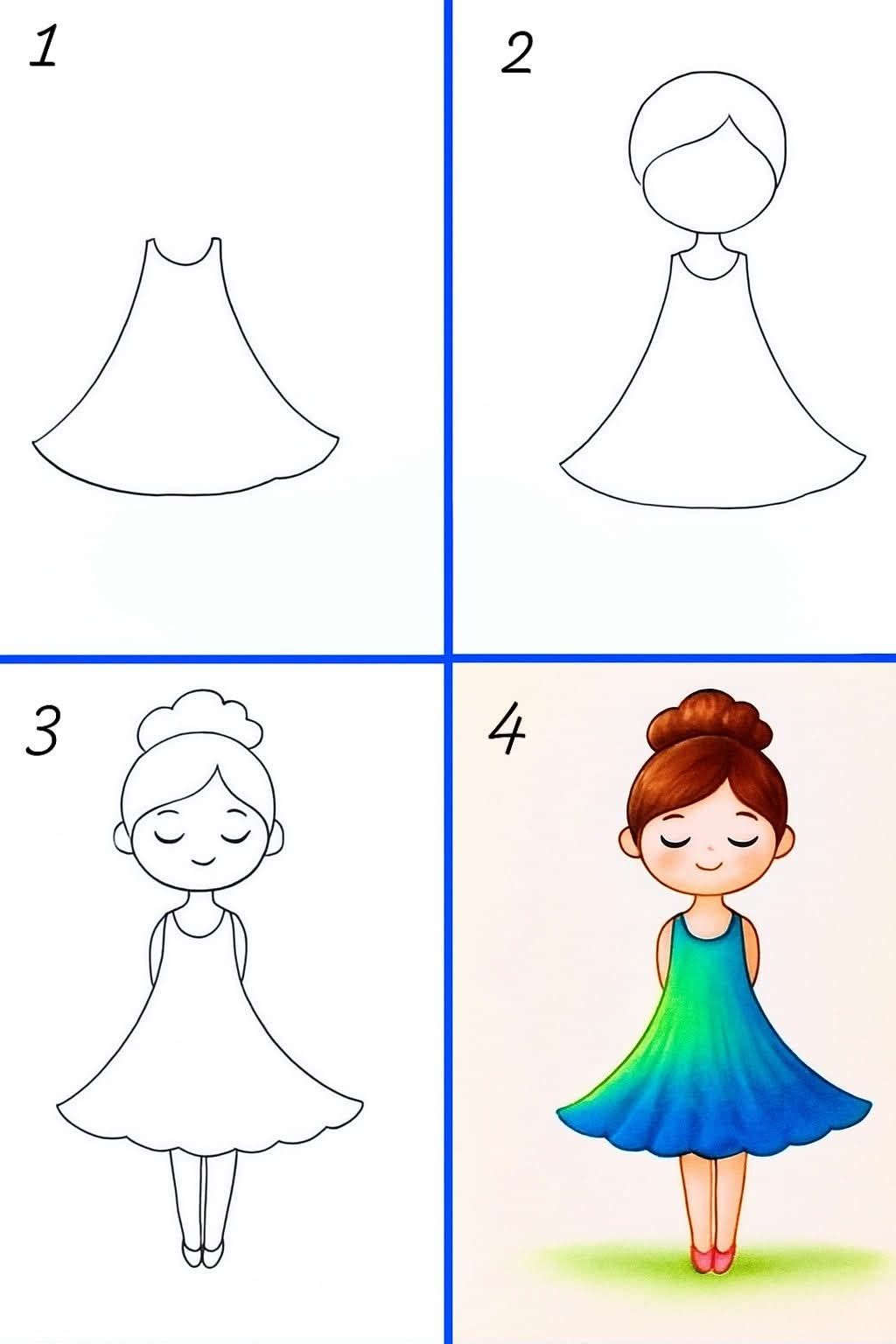 1

2

3

4