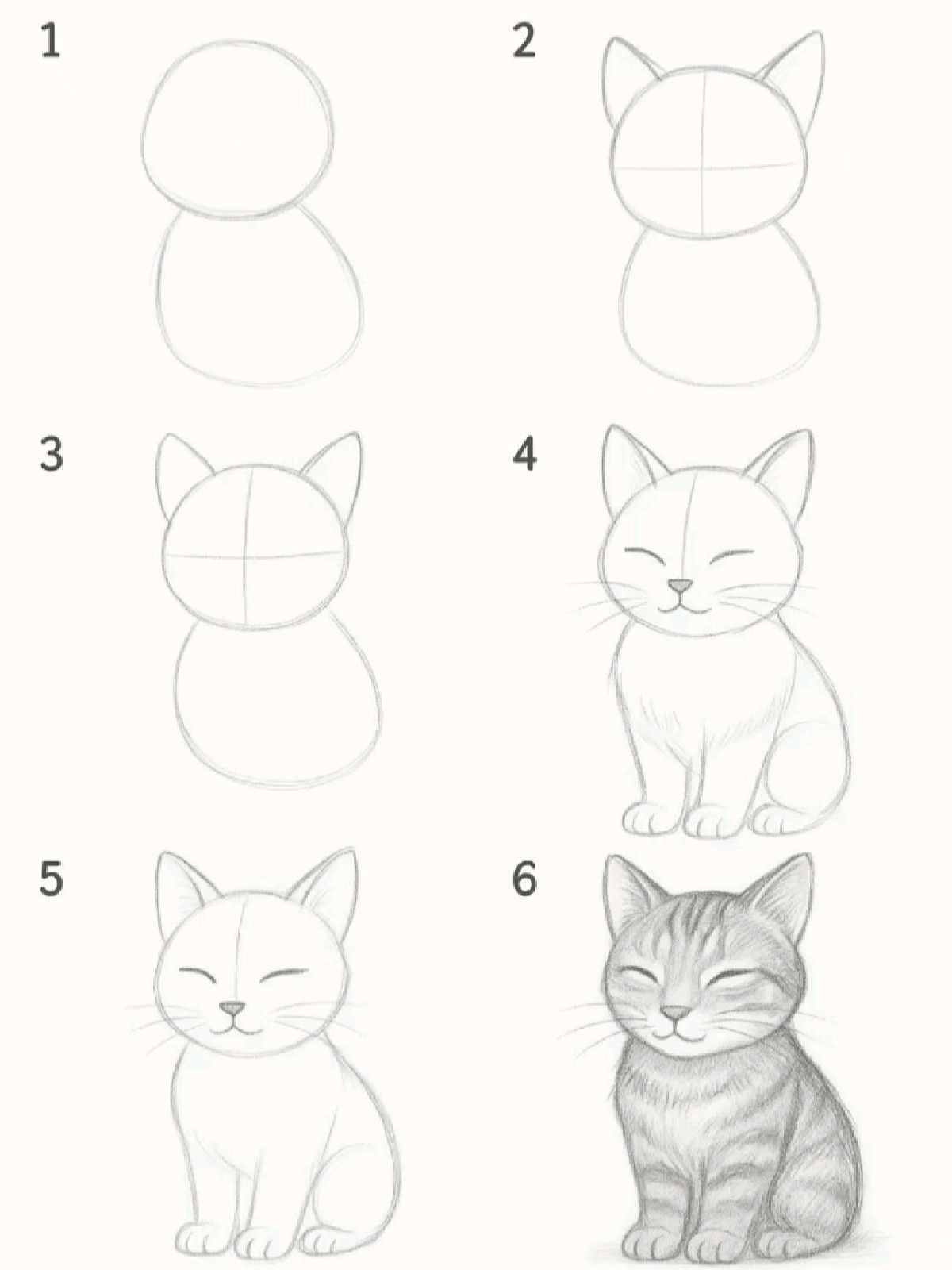 1

2

3

4

5

6