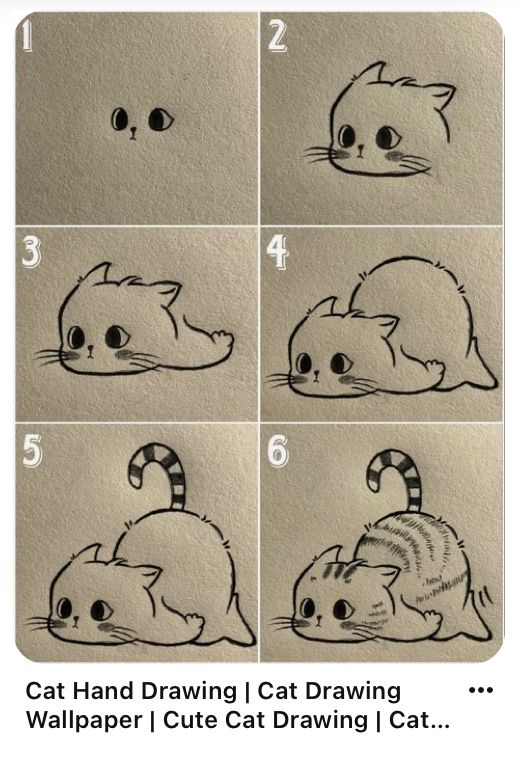 1
2
3
4
5
6

Cat Hand Drawing | Cat Drawing Wallpaper | Cute Cat Drawing | Cat...

•••