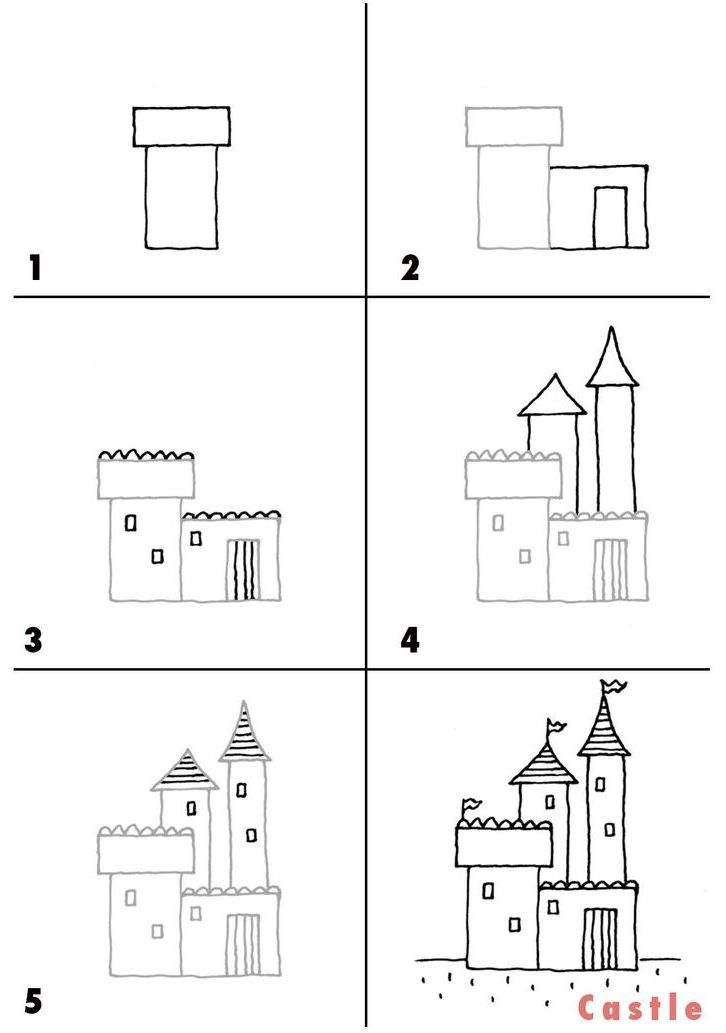 1

2

3

4

5

Castle