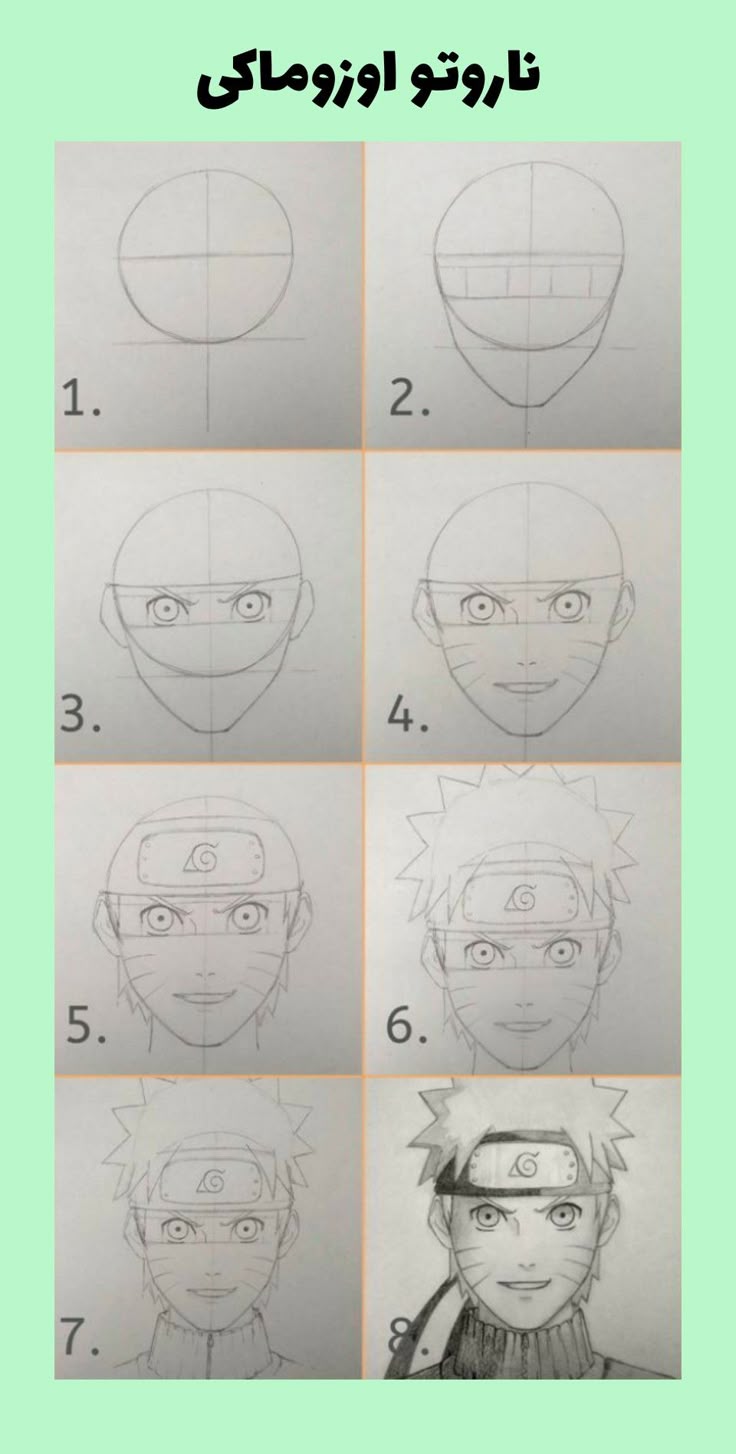 ناروتو اوزوماکی

1.

2.

3.

4.

5.

6.

7.

8.