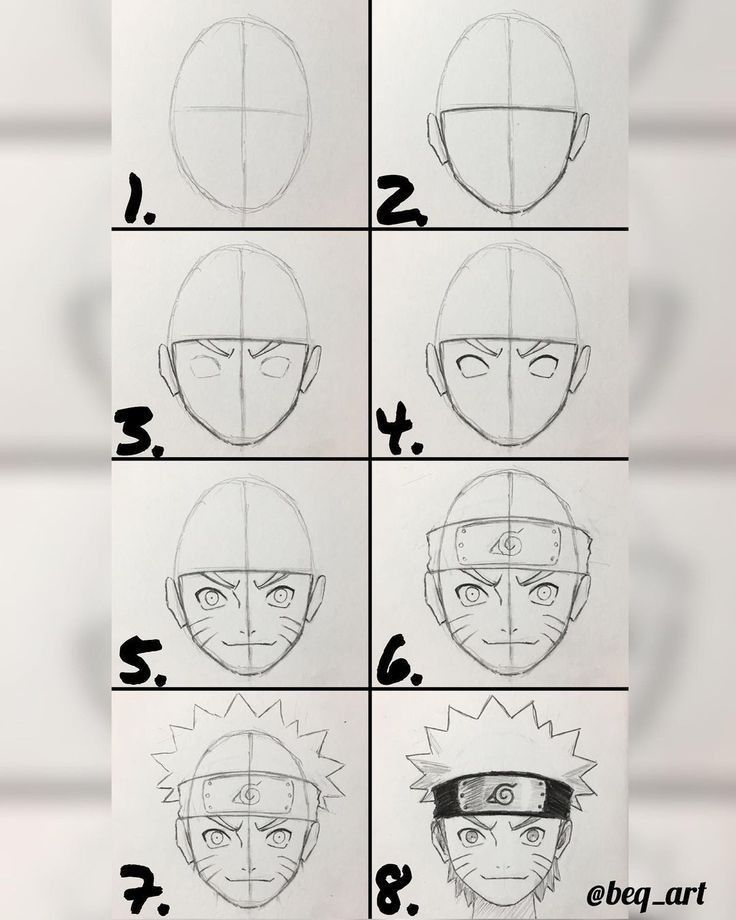 1.
2.
3.
4.
5.
6.
7.
8.
@beq_art