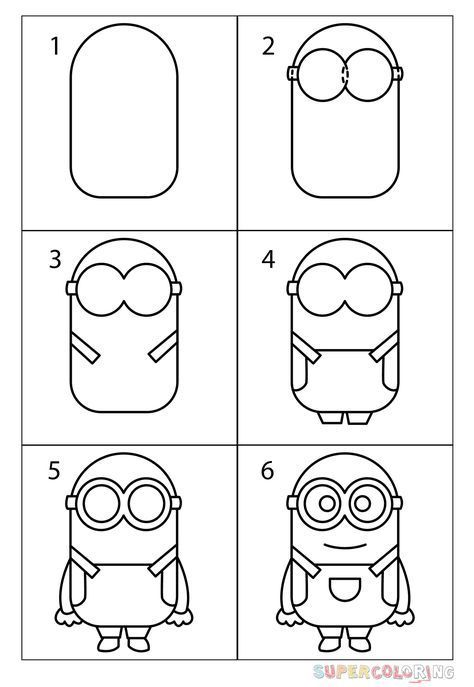 1

2

3

4

5

6

SUPERCOLORING