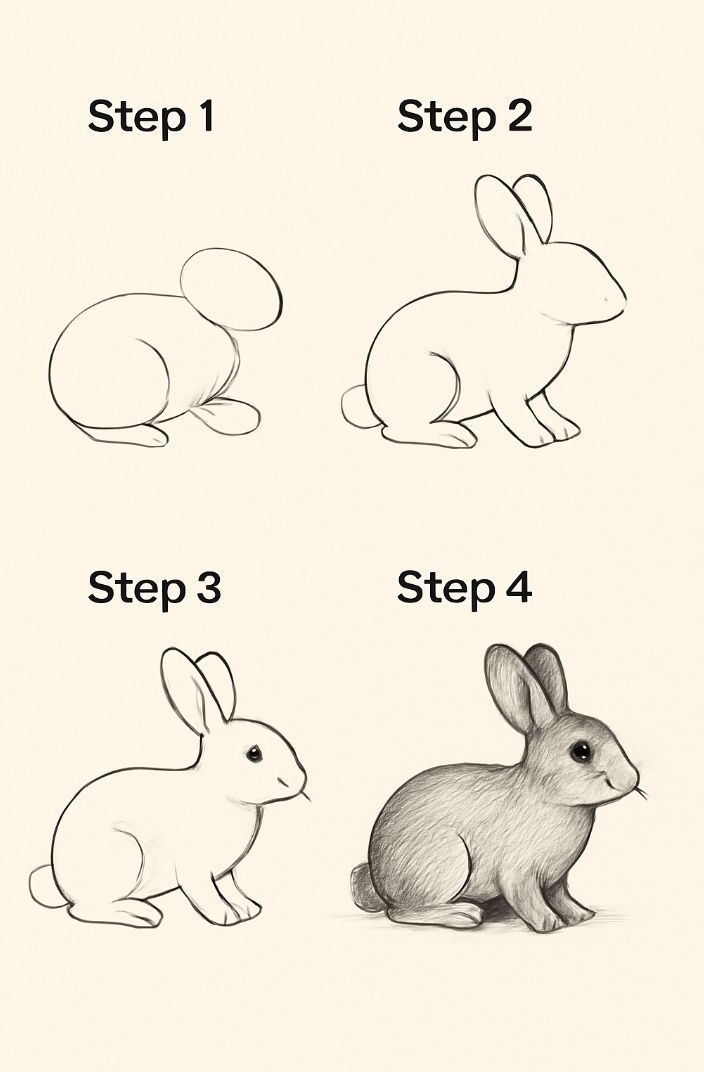 Step 1

Step 2

Step 3

Step 4