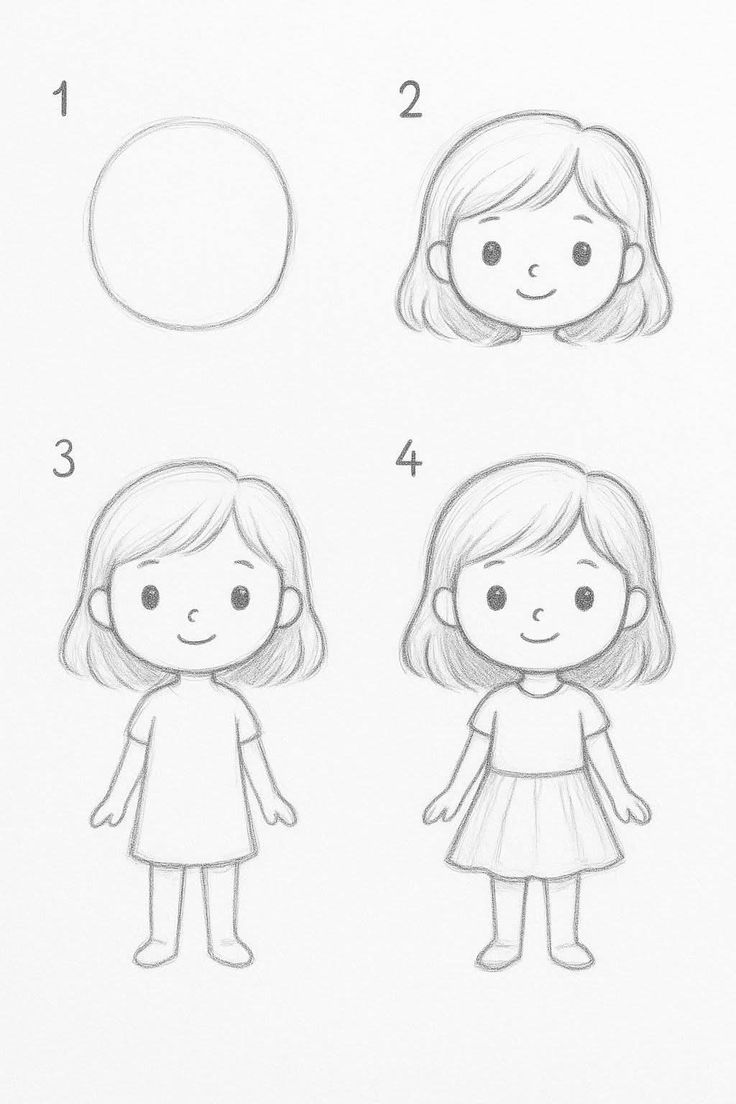 1

2

3

4